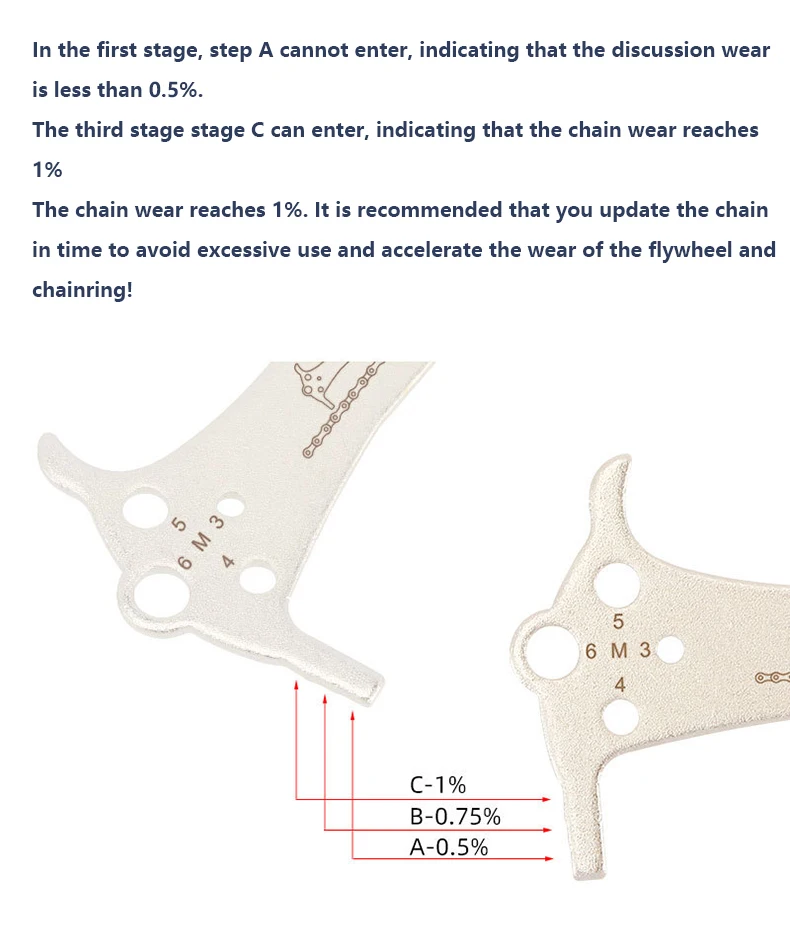 In the first stage, step A cannot enter, indicating that the discussion wear is less than 0.5%.
The third stage stage C can enter, indicating that the chain wear reaches 1%
The chain wear reaches 1%. It is recommended that you update the chain in time to avoid excessive use and accelerate the wear of the flywheel and chainring!

5
6 M 3
4

5
6 M 3
4

C-1%
B-0.75%
A-0.5%