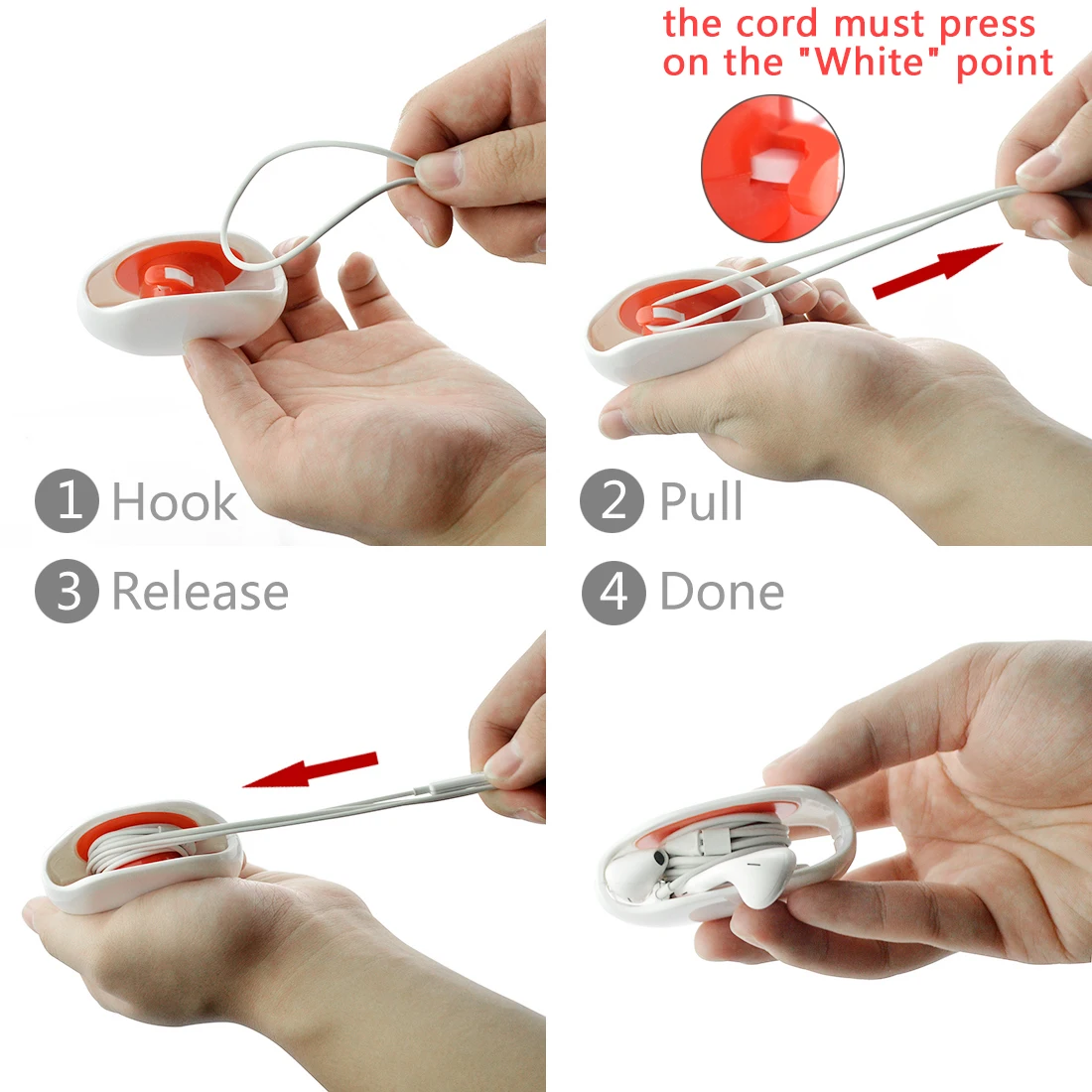 the cord must press on the "White" point

1 Hook

2 Pull

3 Release

4 Done