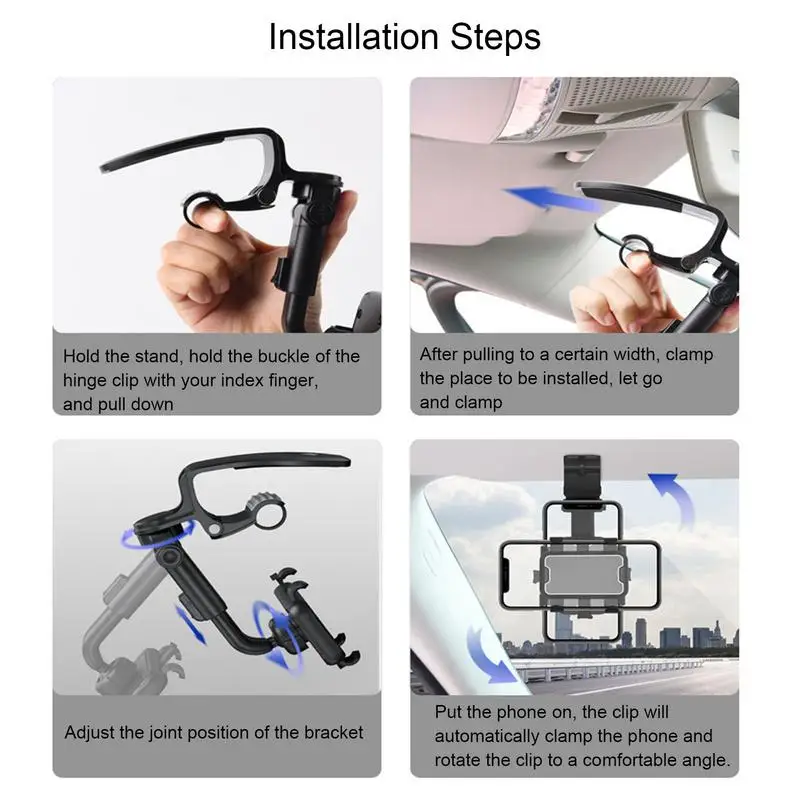 Installation Steps

Hold the stand, hold the buckle of the hinge clip with your index finger, and pull down

After pulling to a certain width, clamp the place to be installed, let go and clamp

Adjust the joint position of the bracket

Put the phone on, the clip will automatically clamp the phone and rotate the clip to a comfortable angle.