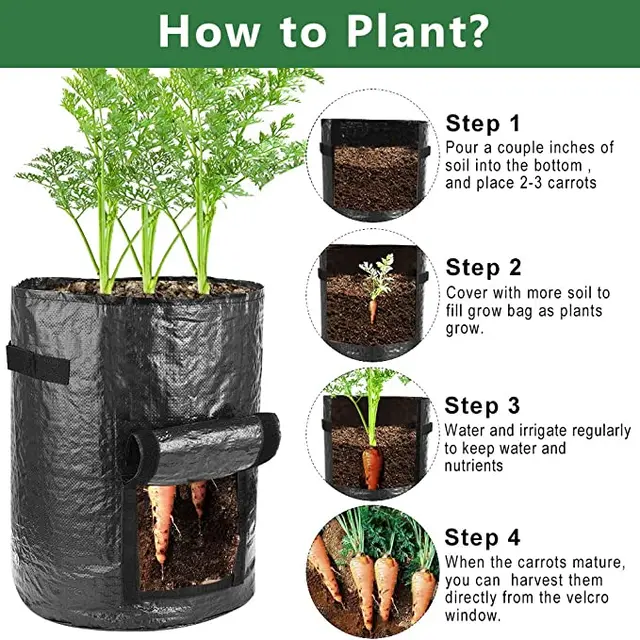 How to Plant?

Step 1
Pour a couple inches of soil into the bottom , and place 2-3 carrots

Step 2
Cover with more soil to fill grow bag as plants grow.

Step 3
Water and irrigate regularly to keep water and nutrients

Step 4
When the carrots mature, you can harvest them directly from the velcro window.