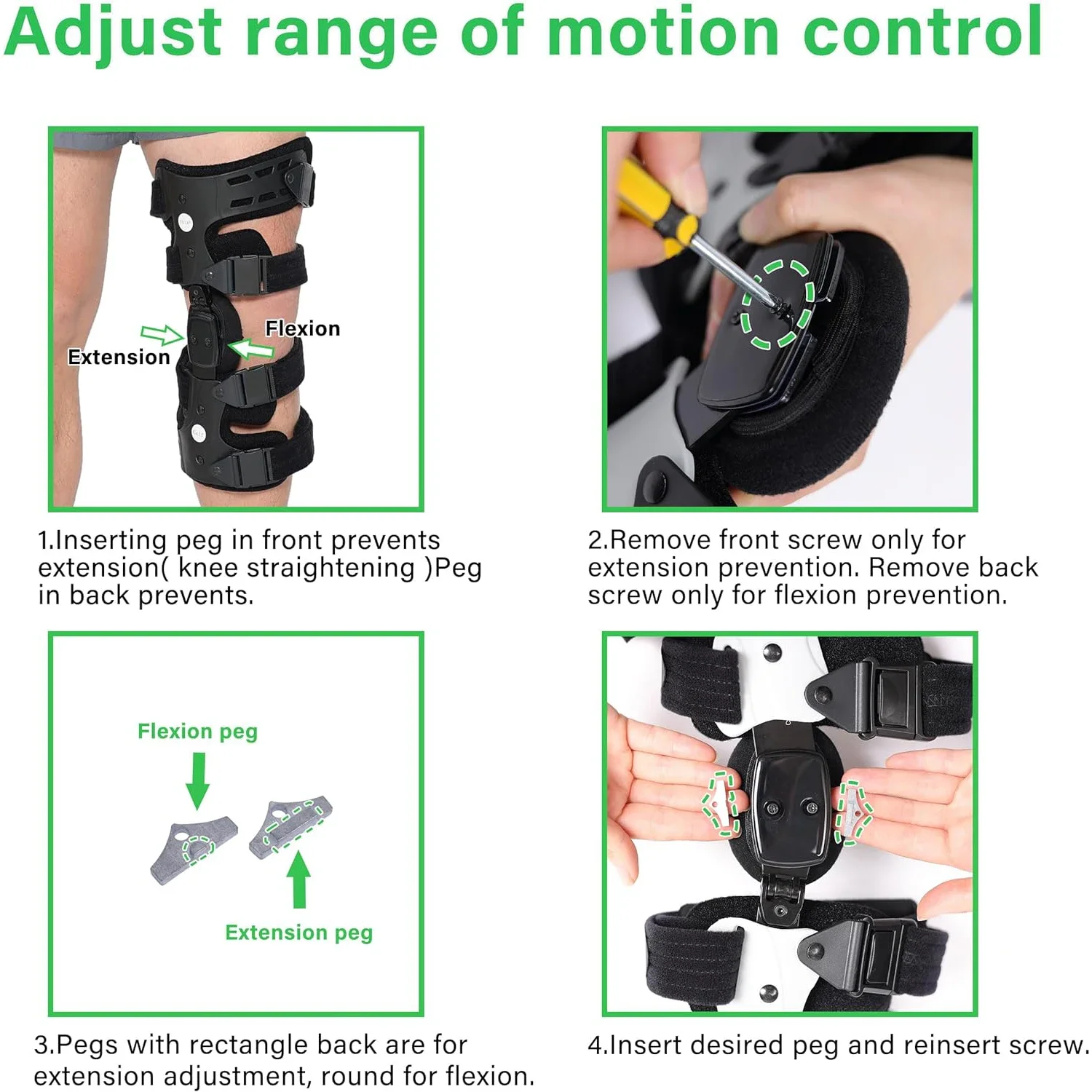 Adjust range of motion control

Extension

Flexion

1.Inserting peg in front prevents extension( knee straightening )Peg in back prevents.

2.Remove front screw only for extension prevention. Remove back screw only for flexion prevention.

Flexion peg

Extension peg

3.Pegs with rectangle back are for extension adjustment, round for flexion.

4.Insert desired peg and reinsert screw.