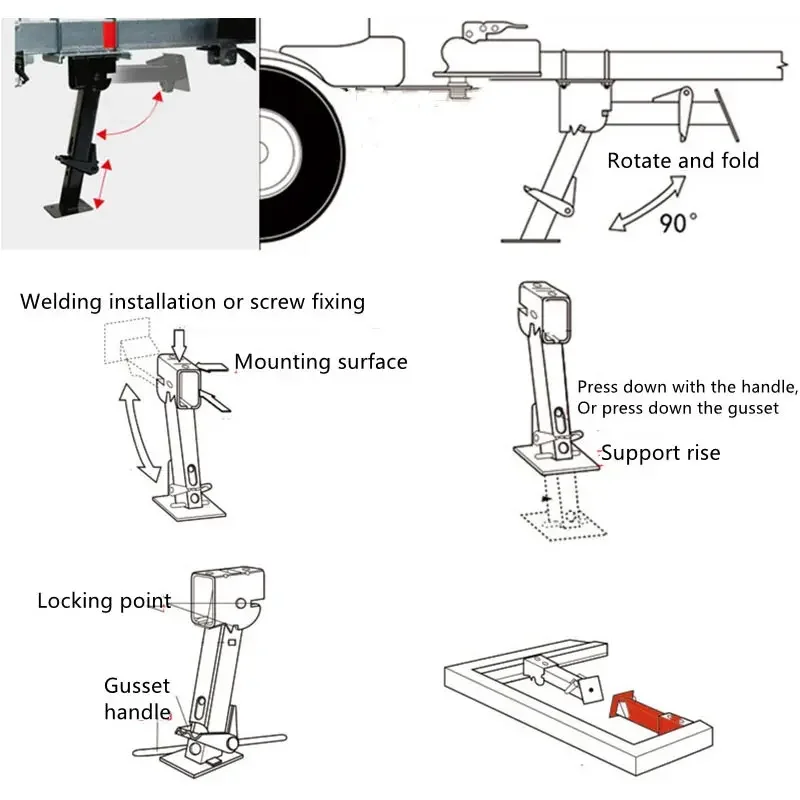 Rotate and fold

90°

Welding installation or screw fixing

Mounting surface

Press down with the handle,
Or press down the gusset

Support rise

Locking point

Gusset
handle