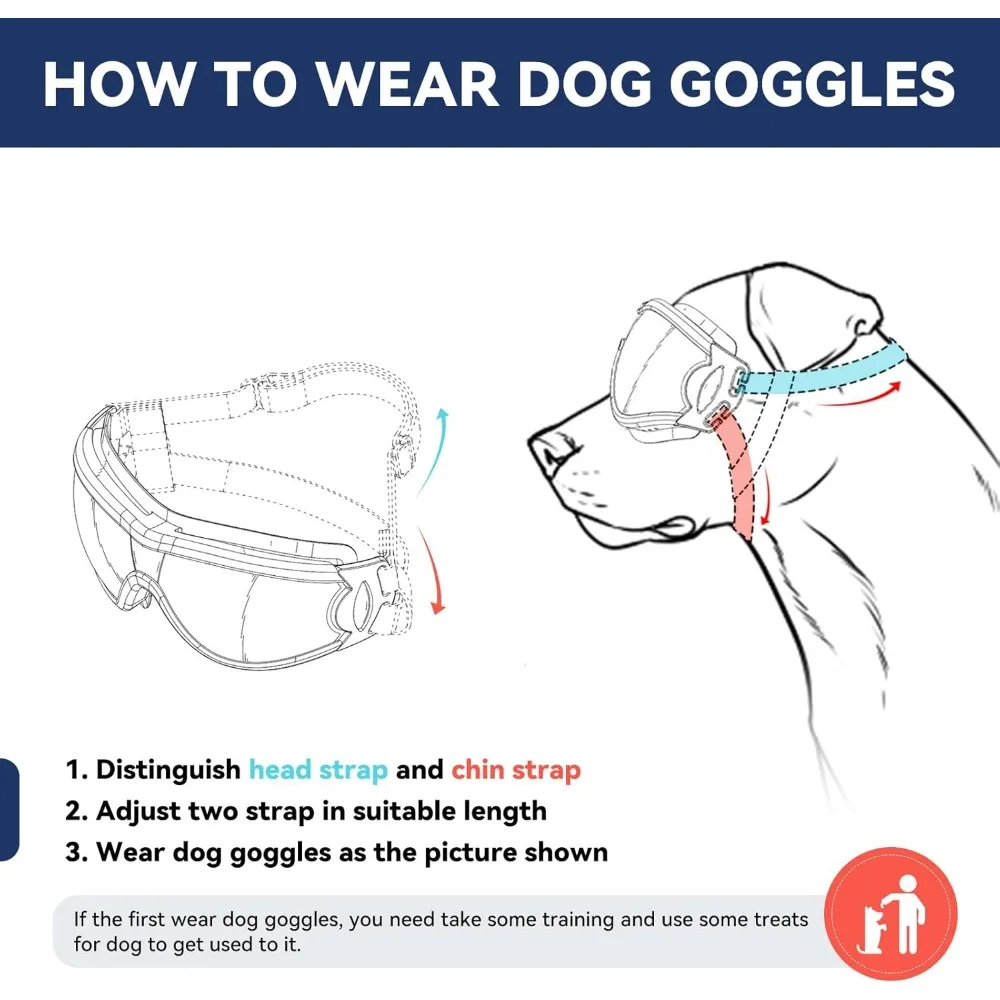 HOW TO WEAR DOG GOGGLES

1. Distinguish head strap and chin strap
2. Adjust two strap in suitable length
3. Wear dog goggles as the picture shown

If the first wear dog goggles, you need take some training and use some treats for dog to get used to it.