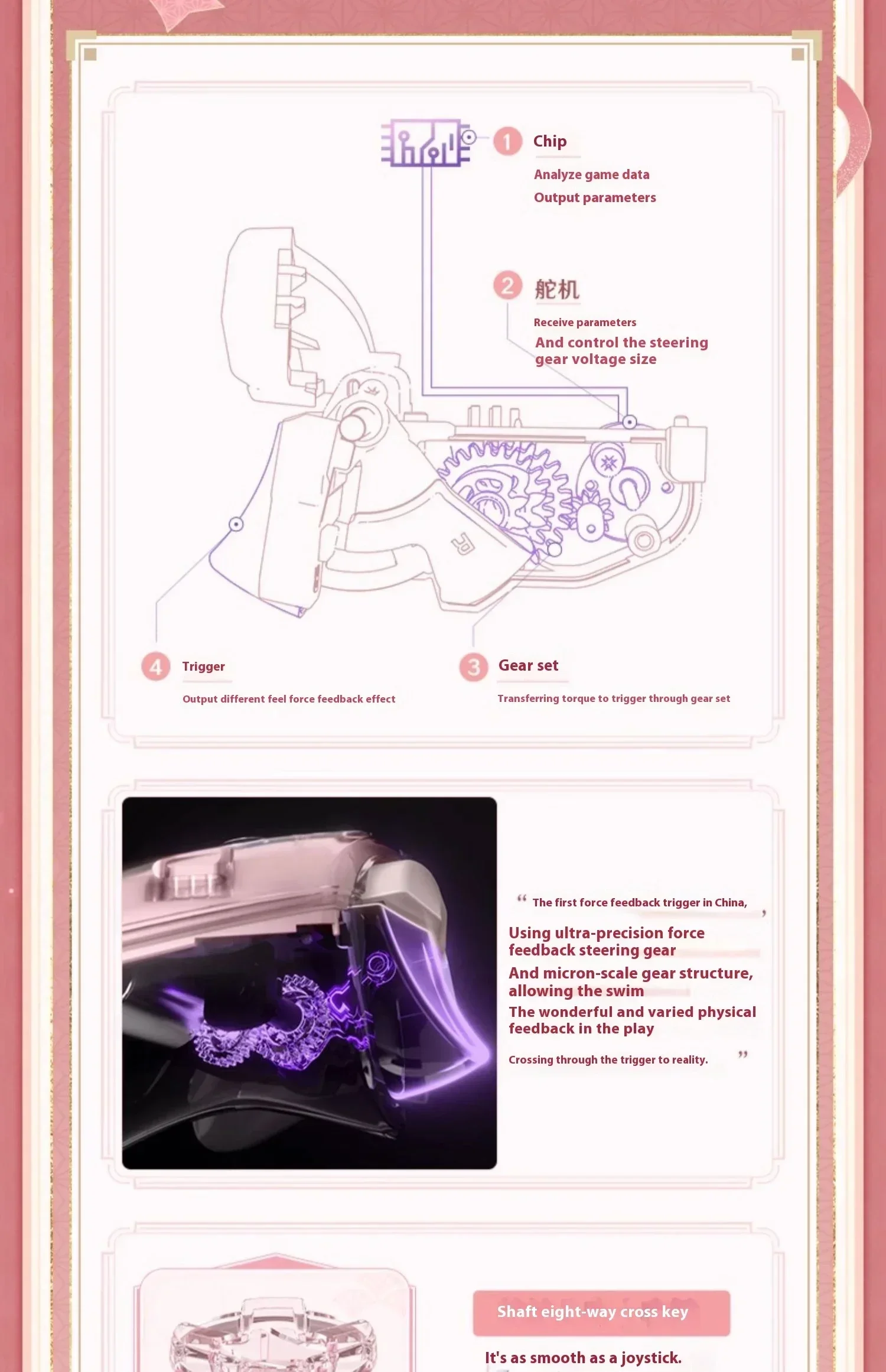 1 Chip

Analyze game data

Output parameters

2 舵机

Receive parameters

And control the steering gear voltage size

R

4 Trigger

Output different feel force feedback effect

3 Gear set

Transferring torque to trigger through gear set

“ The first force feedback trigger in China, ”

Using ultra-precision force feedback steering gear

And micron-scale gear structure, allowing the swim

The wonderful and varied physical feedback in the play

Crossing through the trigger to reality. ”

Shaft eight-way cross key

It's as smooth as a joystick.