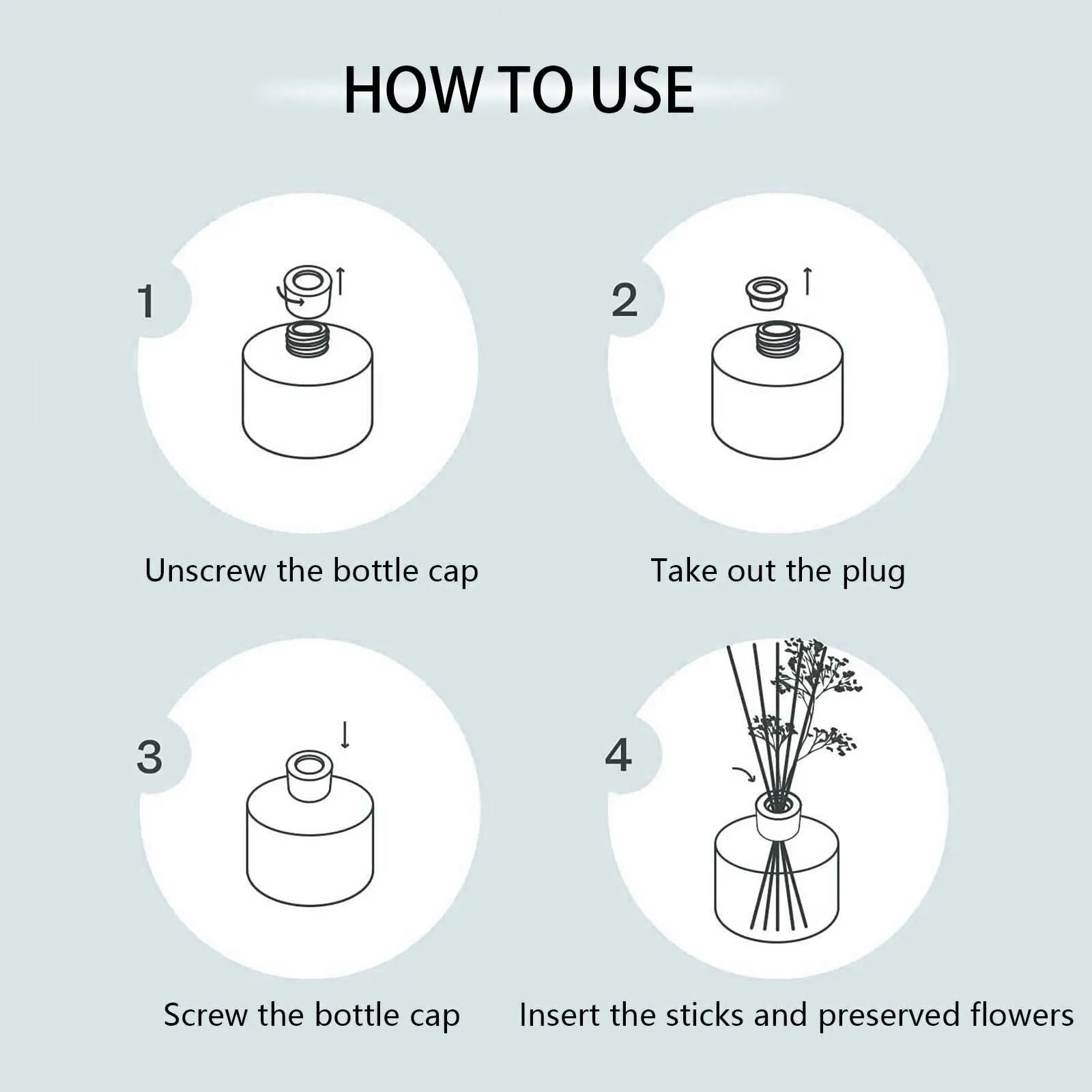 HOW TO USE

1

Unscrew the bottle cap

2

Take out the plug

3

Screw the bottle cap

4

Insert the sticks and preserved flowers