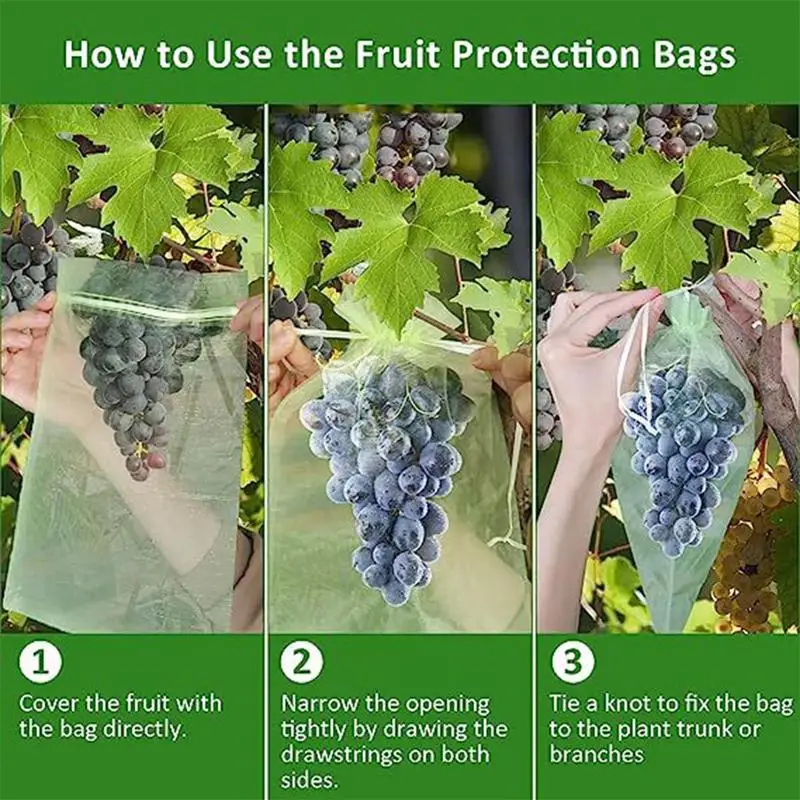 How to Use the Fruit Protection Bags

1
Cover the fruit with the bag directly.

2
Narrow the opening tightly by drawing the drawstrings on both sides.

3
Tie a knot to fix the bag to the plant trunk or branches