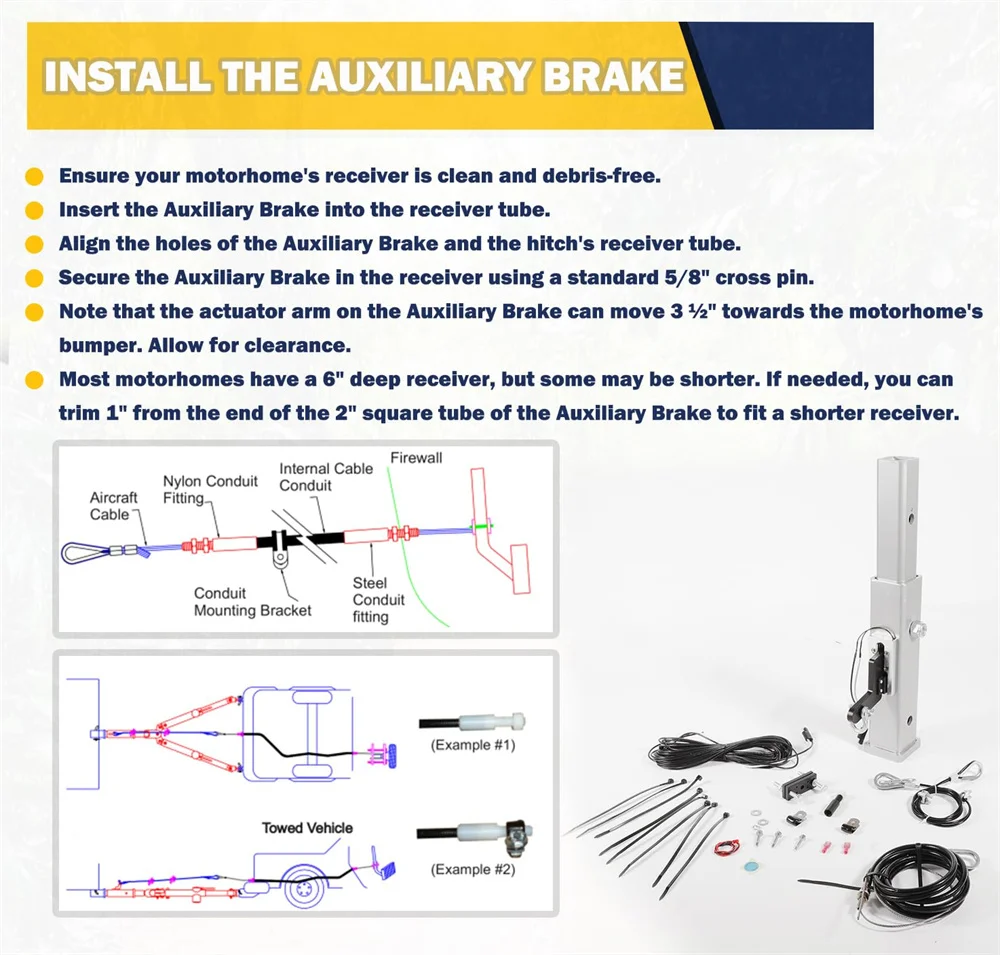 INSTALL THE AUXILIARY BRAKE

Ensure your motorhome's receiver is clean and debris-free.

Insert the Auxiliary Brake into the receiver tube.

Align the holes of the Auxiliary Brake and the hitch's receiver tube.

Secure the Auxiliary Brake in the receiver using a standard 5/8" cross pin.

Note that the actuator arm on the Auxiliary Brake can move 3 ½" towards the motorhome's bumper. Allow for clearance.

Most motorhomes have a 6" deep receiver, but some may be shorter. If needed, you can trim 1" from the end of the 2" square tube of the Auxiliary Brake to fit a shorter receiver.

Aircraft Cable
Nylon Conduit Fitting
Internal Cable Conduit
Firewall
Conduit Mounting Bracket
Steel Conduit fitting

(Example #1)
Towed Vehicle
(Example #2)