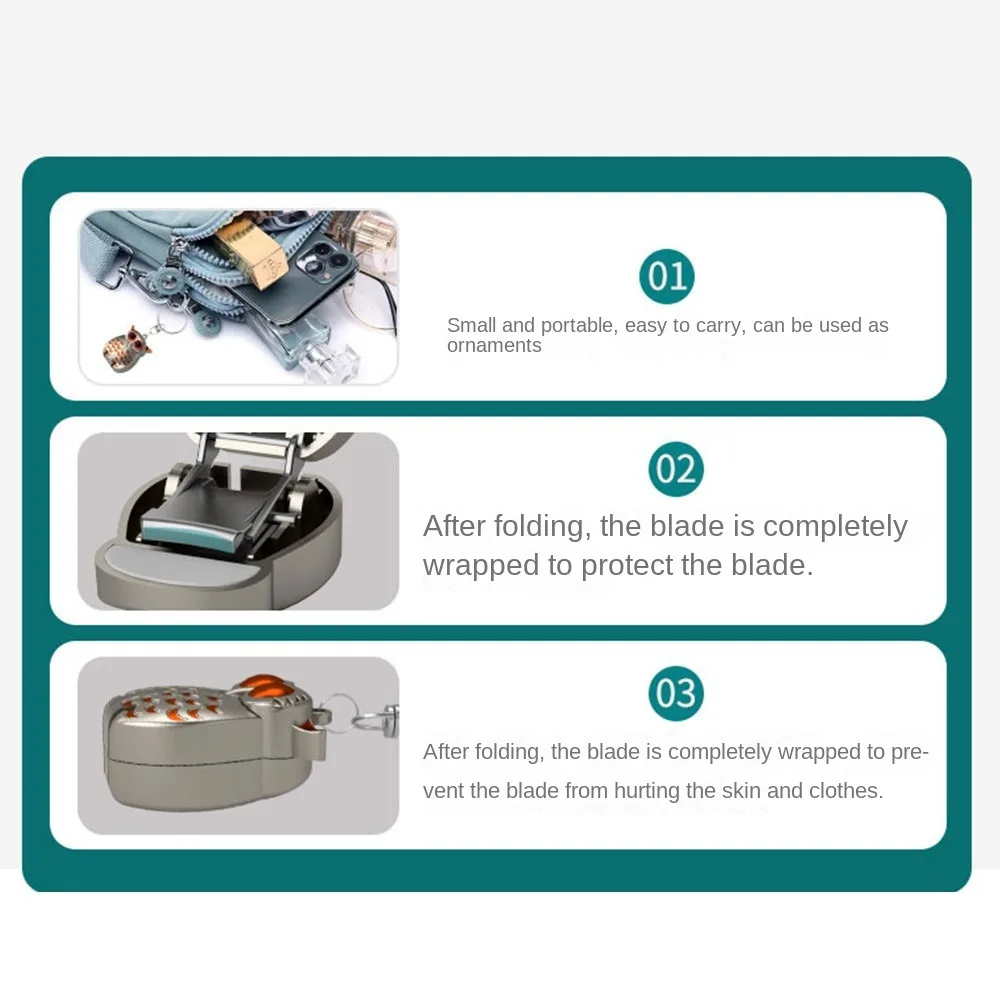 01

Small and portable, easy to carry, can be used as ornaments

02

After folding, the blade is completely wrapped to protect the blade.

03

After folding, the blade is completely wrapped to prevent the blade from hurting the skin and clothes.