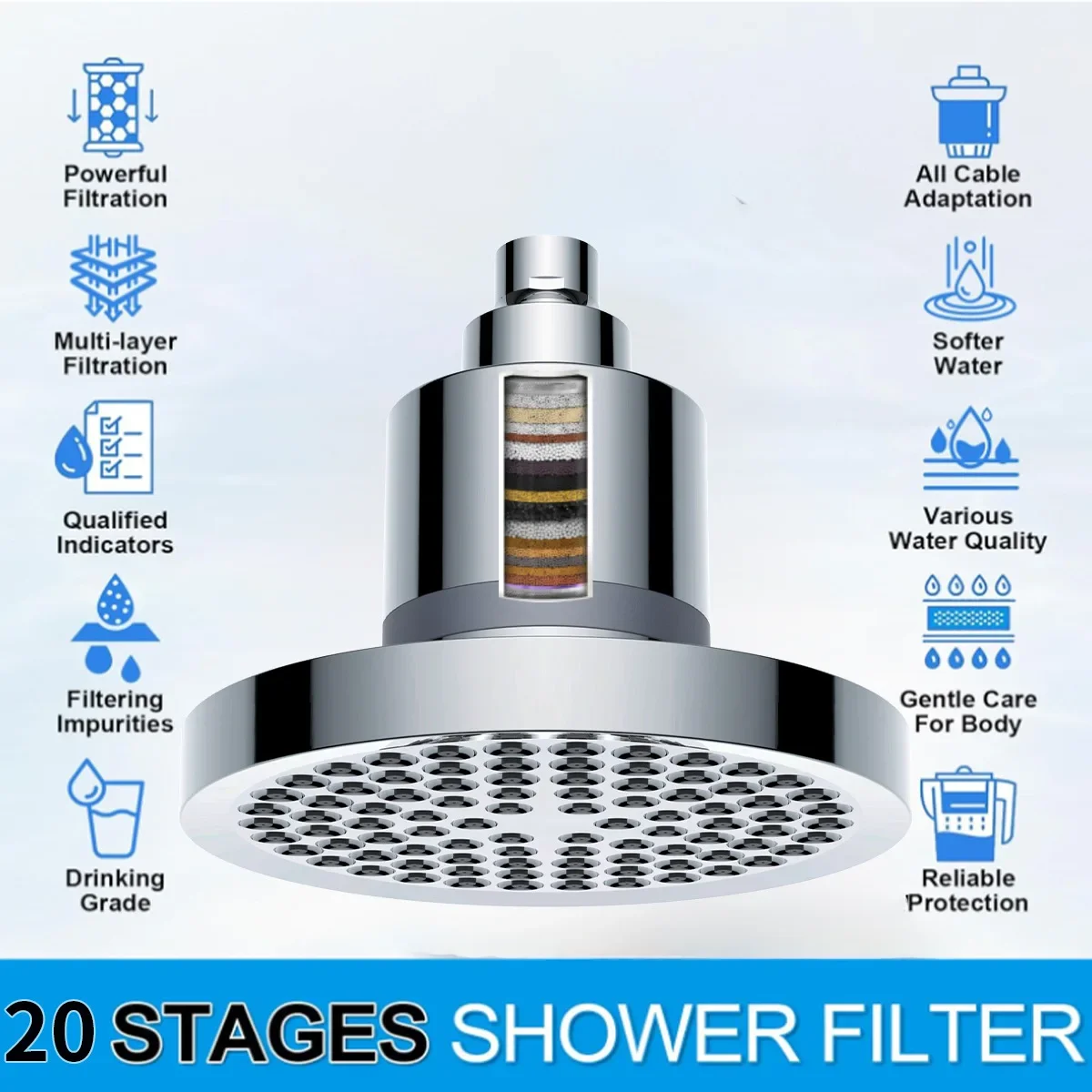 Powerful Filtration

Multi-layer Filtration

Qualified Indicators

Filtering Impurities

Drinking Grade

All Cable Adaptation

Softer Water

Various Water Quality

Gentle Care For Body

Reliable Protection

20 STAGES SHOWER FILTER