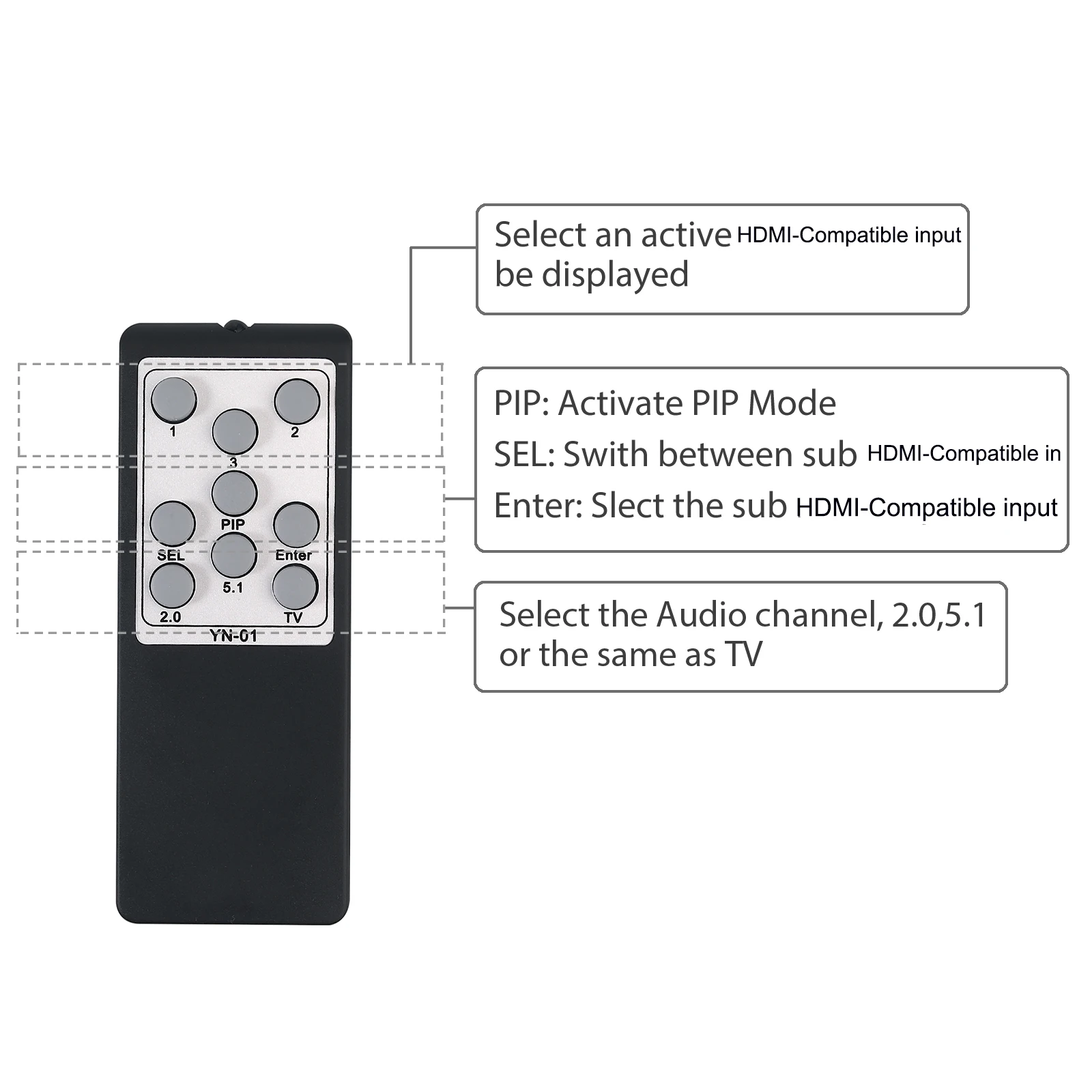 1
2
3
PIP
SEL
Enter
5.1
2.0
TV
YN-01

Select an active HDMI-Compatible input be displayed

PIP: Activate PIP Mode

SEL: Swith between sub HDMI-Compatible in

Enter: Slect the sub HDMI-Compatible input

Select the Audio channel, 2.0,5.1 or the same as TV