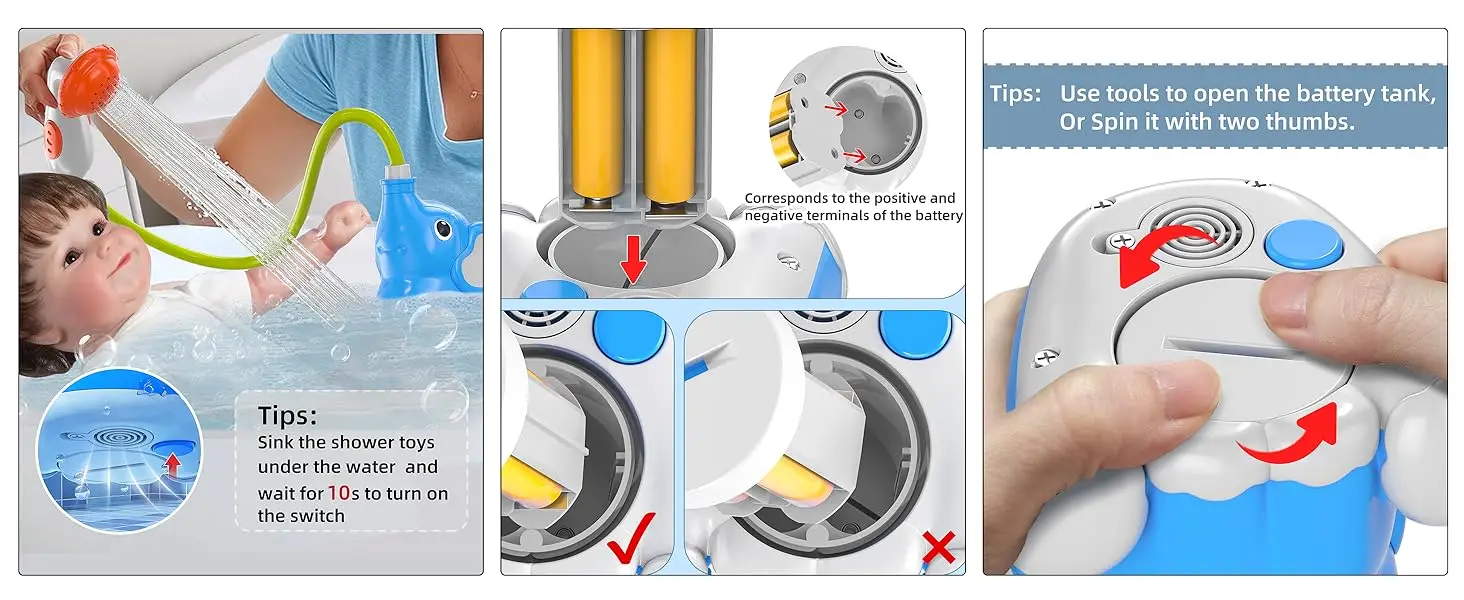 Tips:
Sink the shower toys under the water and wait for 10s to turn on the switch

Corresponds to the positive and negative terminals of the battery

Tips: Use tools to open the battery tank, Or Spin it with two thumbs.