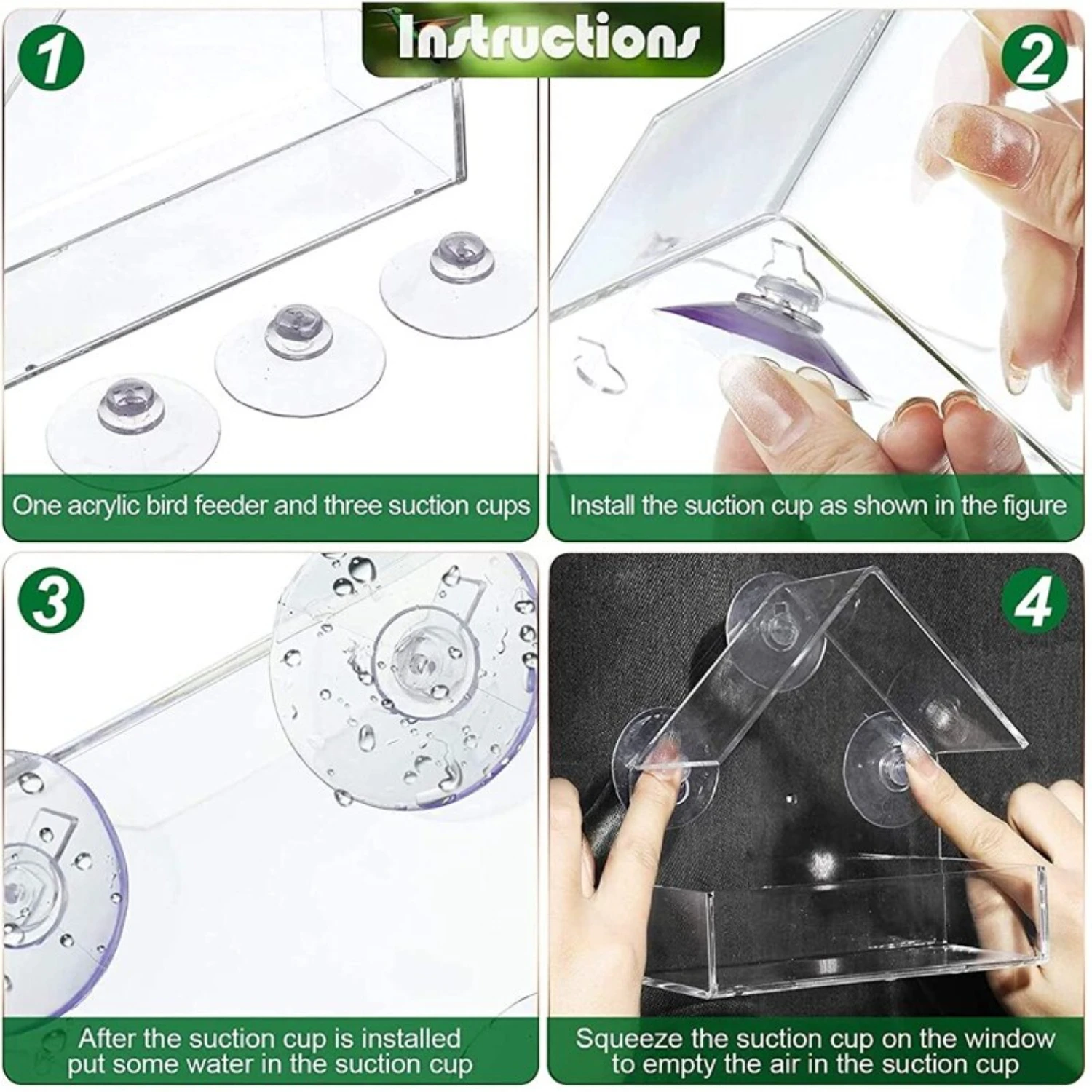 Instructions

1

One acrylic bird feeder and three suction cups

2

Install the suction cup as shown in the figure

3

After the suction cup is installed put some water in the suction cup

4

Squeeze the suction cup on the window to empty the air in the suction cup