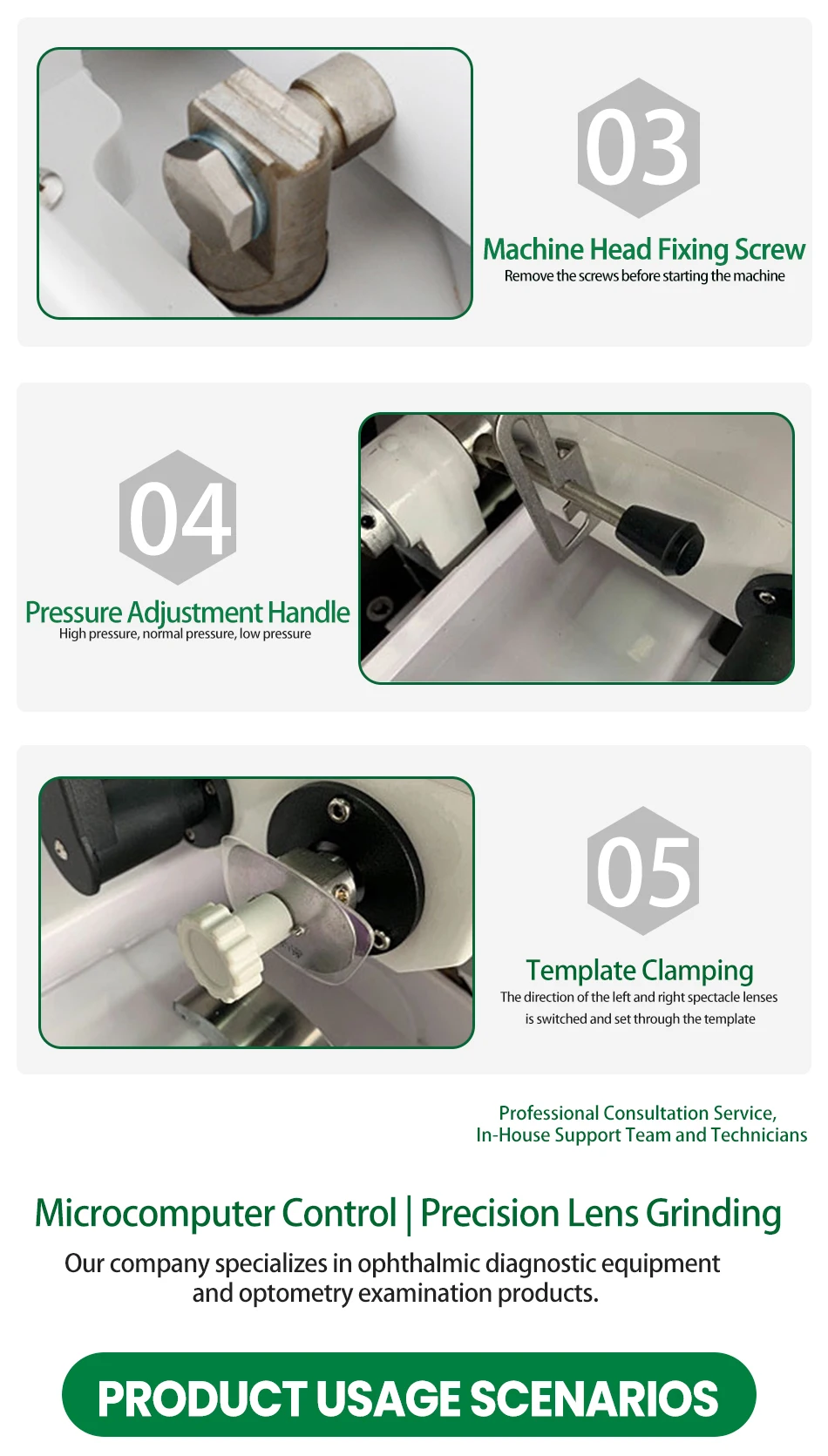 03

Machine Head Fixing Screw

Remove the screws before starting the machine

04

Pressure Adjustment Handle

High pressure, normal pressure, low pressure

05

Template Clamping

The direction of the left and right spectacle lenses is switched and set through the template

Professional Consultation Service, In-House Support Team and Technicians

Microcomputer Control | Precision Lens Grinding

Our company specializes in ophthalmic diagnostic equipment and optometry examination products.

PRODUCT USAGE SCENARIOS