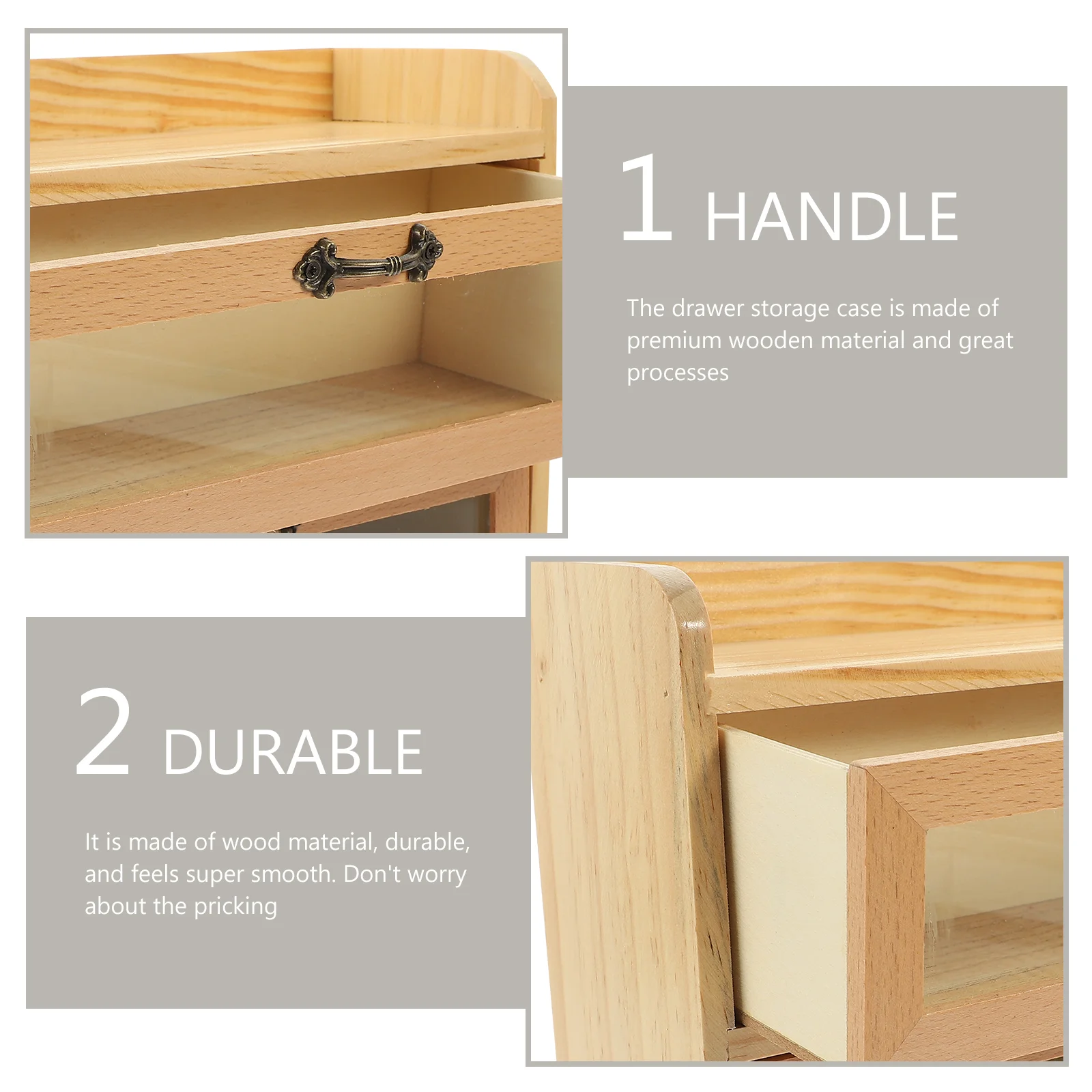 1 HANDLE

The drawer storage case is made of premium wooden material and great processes

2 DURABLE

It is made of wood material, durable, and feels super smooth. Don't worry about the pricking