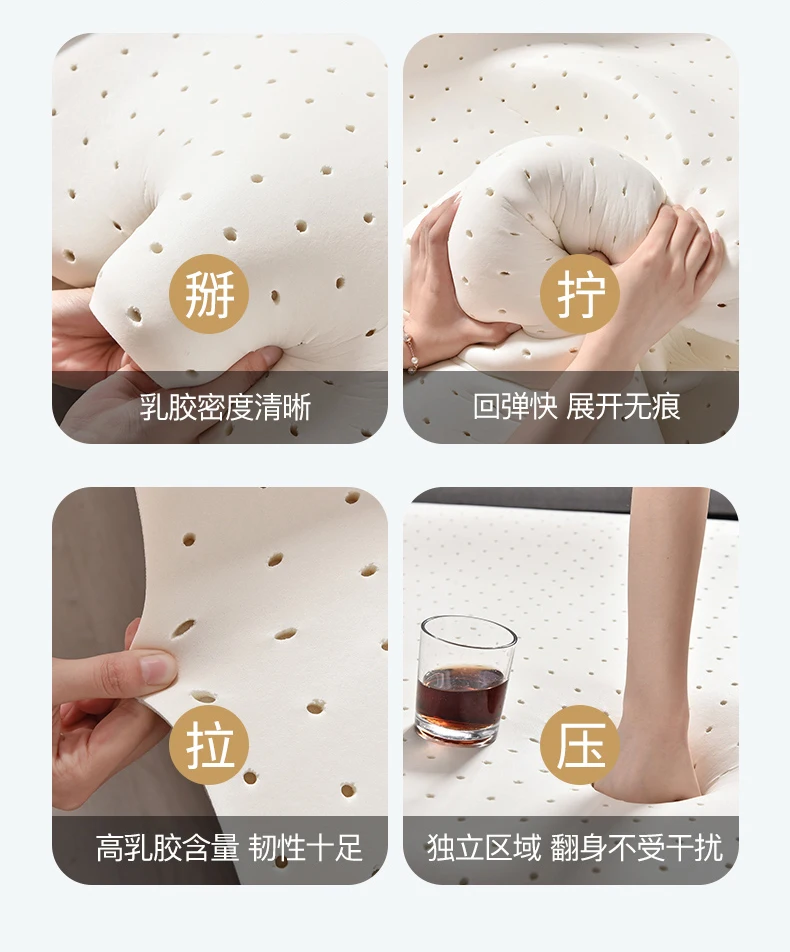 掰

乳胶密度清晰

拧

回弹快 展开无痕

拉

高乳胶含量 韧性十足

压

独立区域 翻身不受干扰