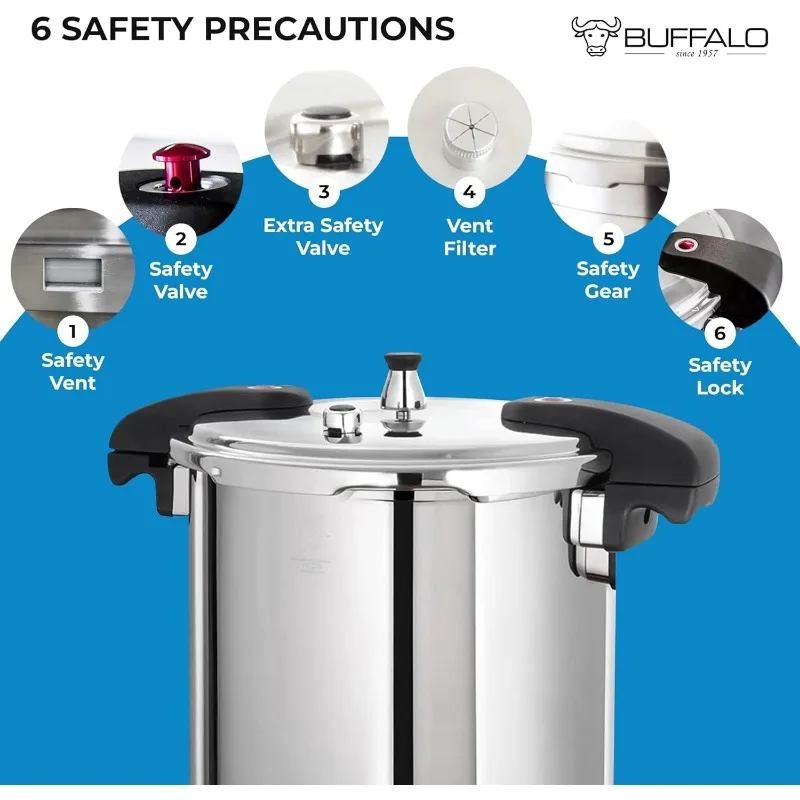 6 SAFETY PRECAUTIONS

BUFFALO
since 1957

1
Safety Vent

2
Safety Valve

3
Extra Safety Valve

4
Vent Filter

5
Safety Gear

6
Safety Lock