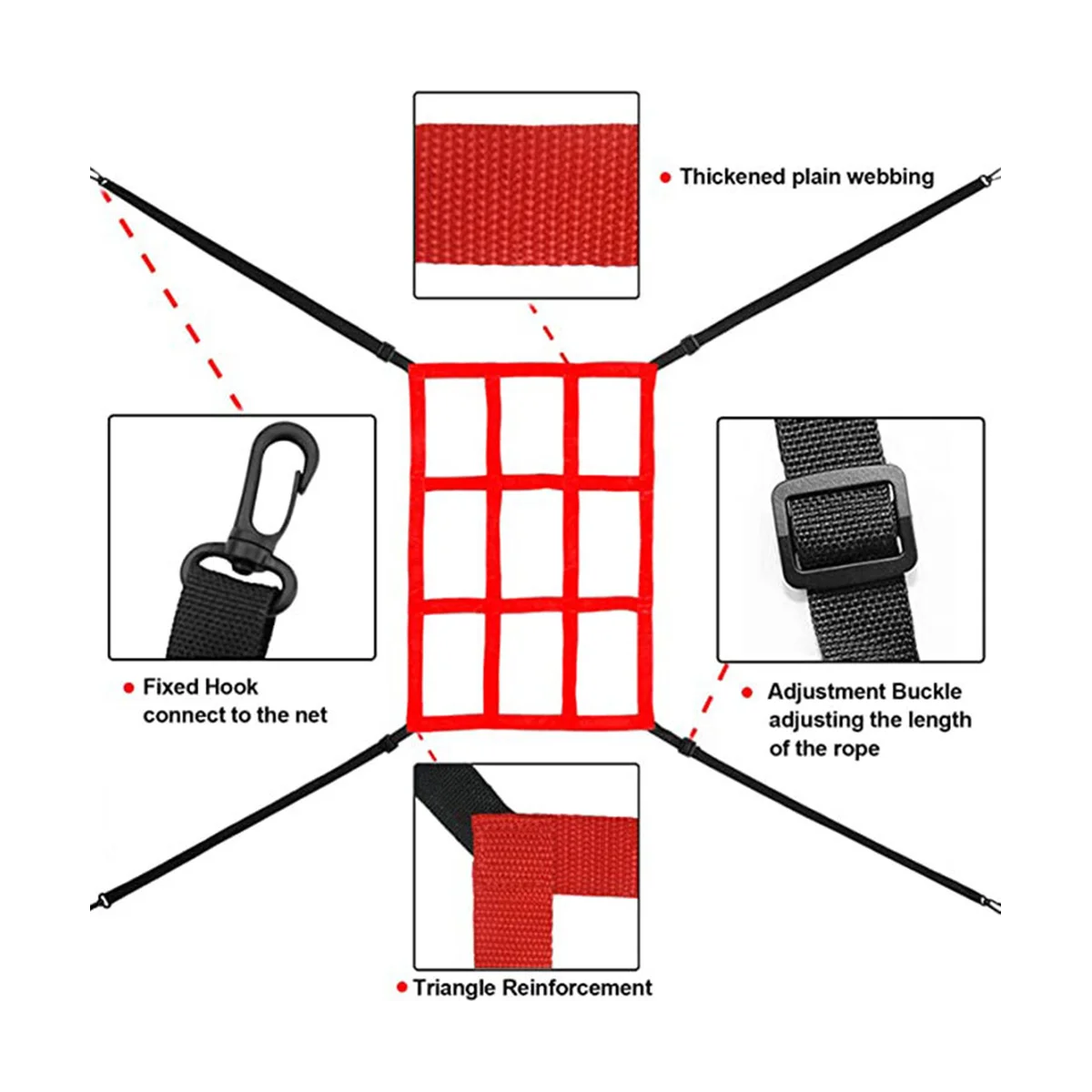 Thickened plain webbing

Fixed Hook
connect to the net

Adjustment Buckle
adjusting the length
of the rope

Triangle Reinforcement