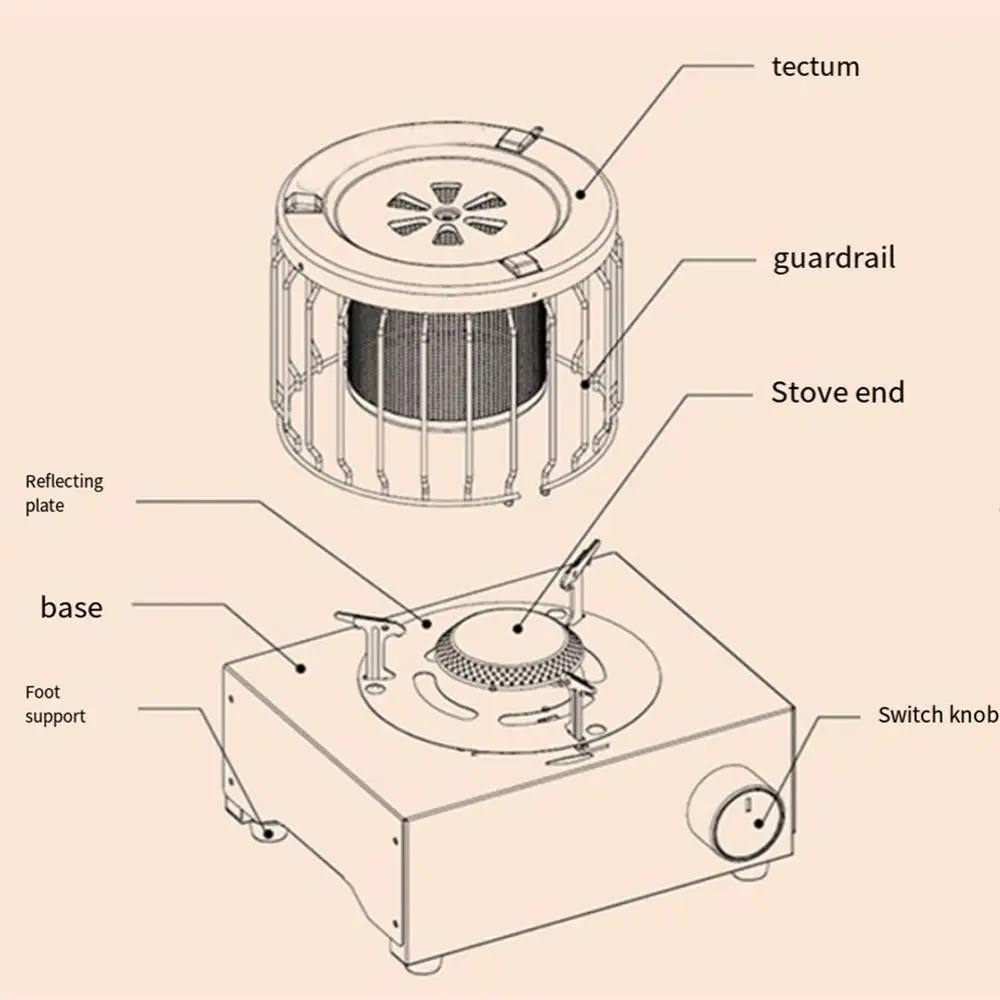 tectum

guardrail

Stove end

Reflecting plate

base

Foot support

Switch knob