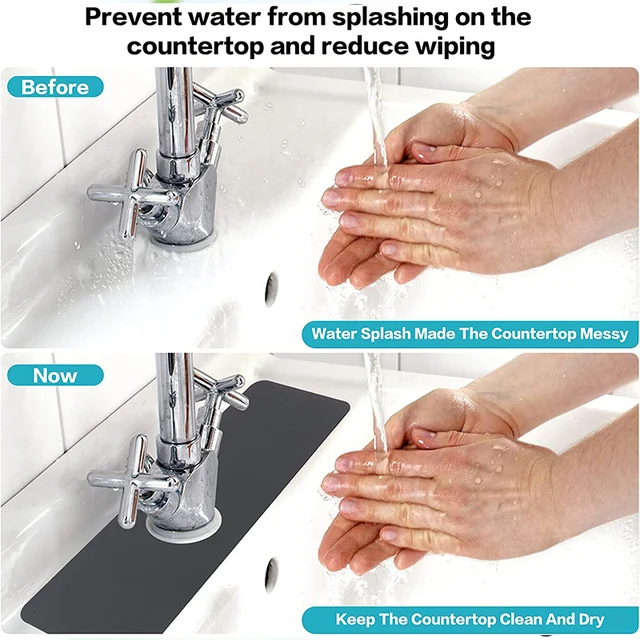 Prevent water from splashing on the countertop and reduce wiping

Before

Water Splash Made The Countertop Messy

Now

Keep The Countertop Clean And Dry