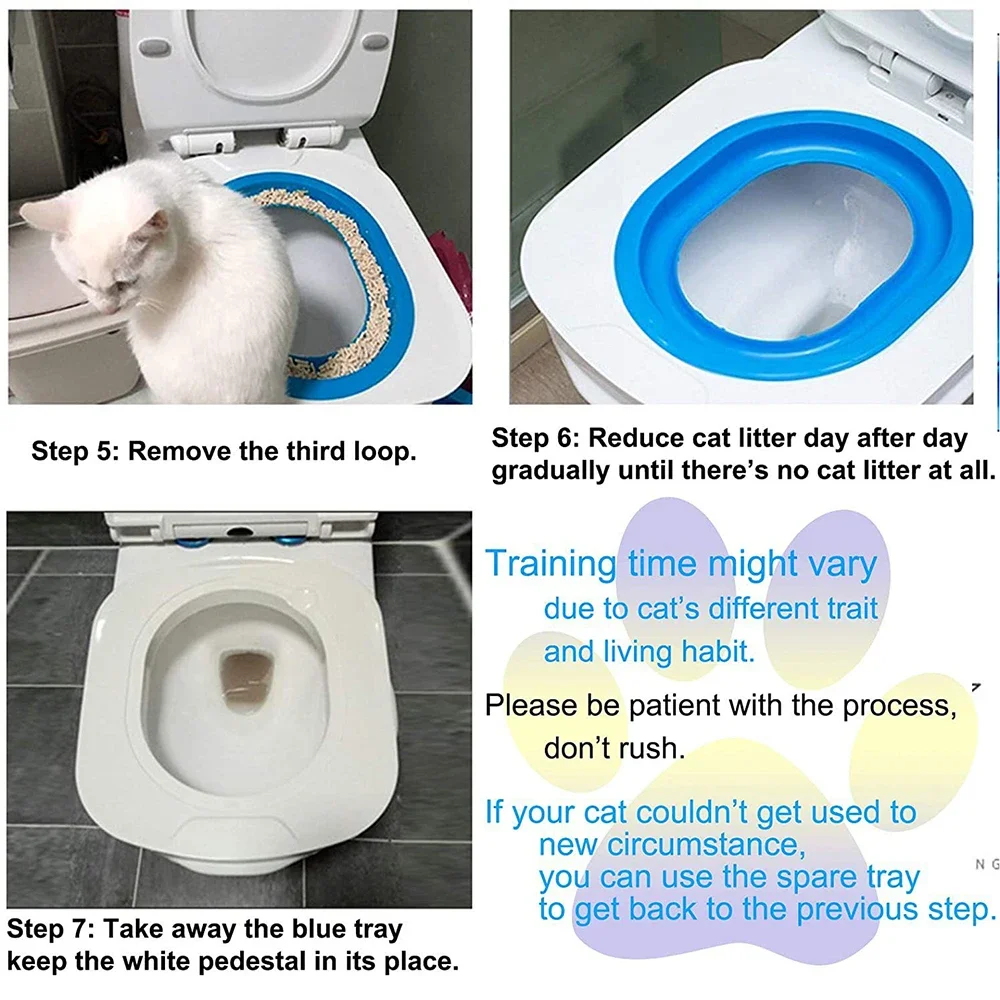 Step 5: Remove the third loop.

Step 6: Reduce cat litter day after day gradually until there's no cat litter at all.

Step 7: Take away the blue tray keep the white pedestal in its place.

Training time might vary due to cat's different trait and living habit.

Please be patient with the process, don't rush.

If your cat couldn't get used to new circumstance, you can use the spare tray to get back to the previous step.

N G