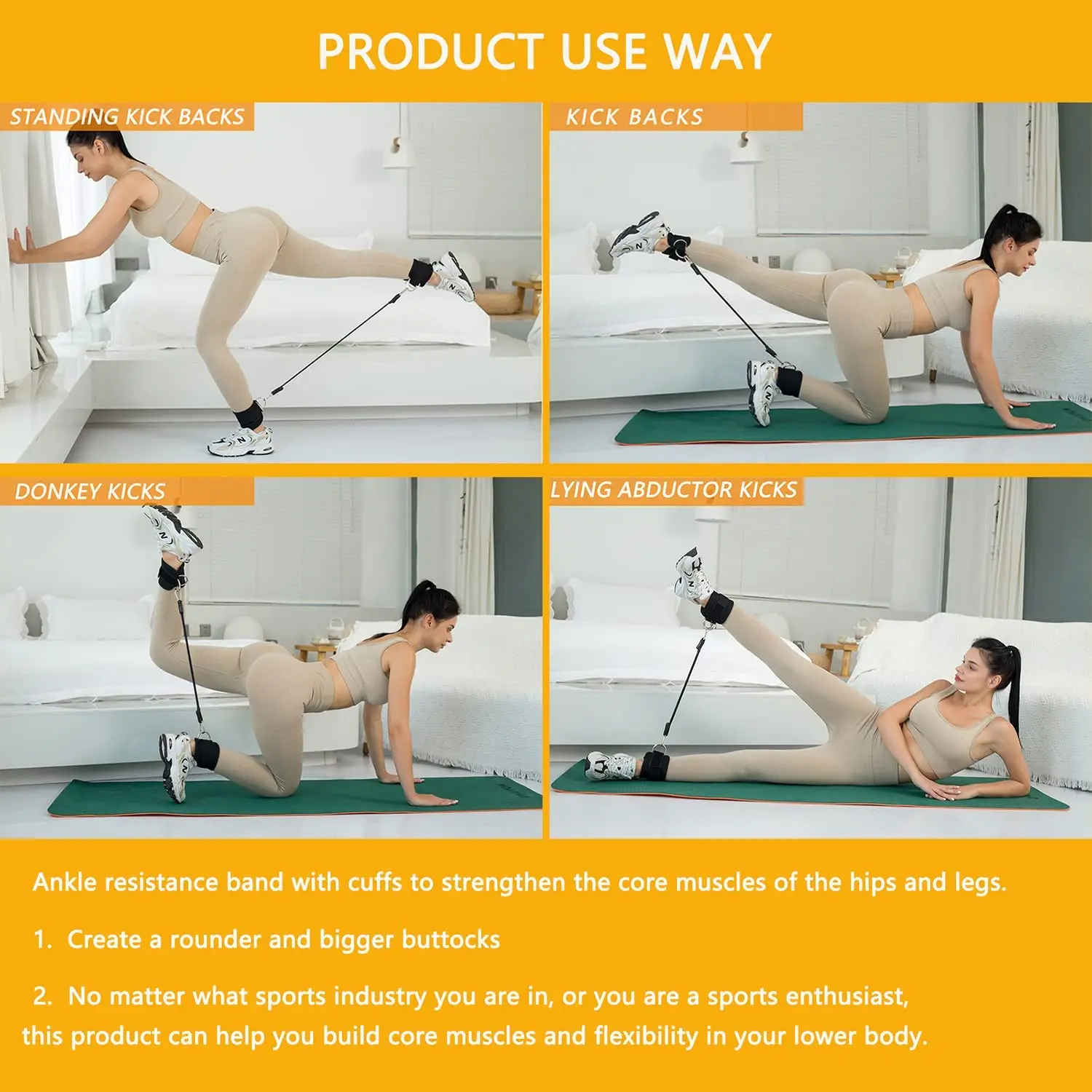 PRODUCT USE WAY

STANDING KICK BACKS

KICK BACKS

DONKEY KICKS

LYING ABDUCTOR KICKS

Ankle resistance band with cuffs to strengthen the core muscles of the hips and legs.

1. Create a rounder and bigger buttocks

2. No matter what sports industry you are in, or you are a sports enthusiast, this product can help you build core muscles and flexibility in your lower body.