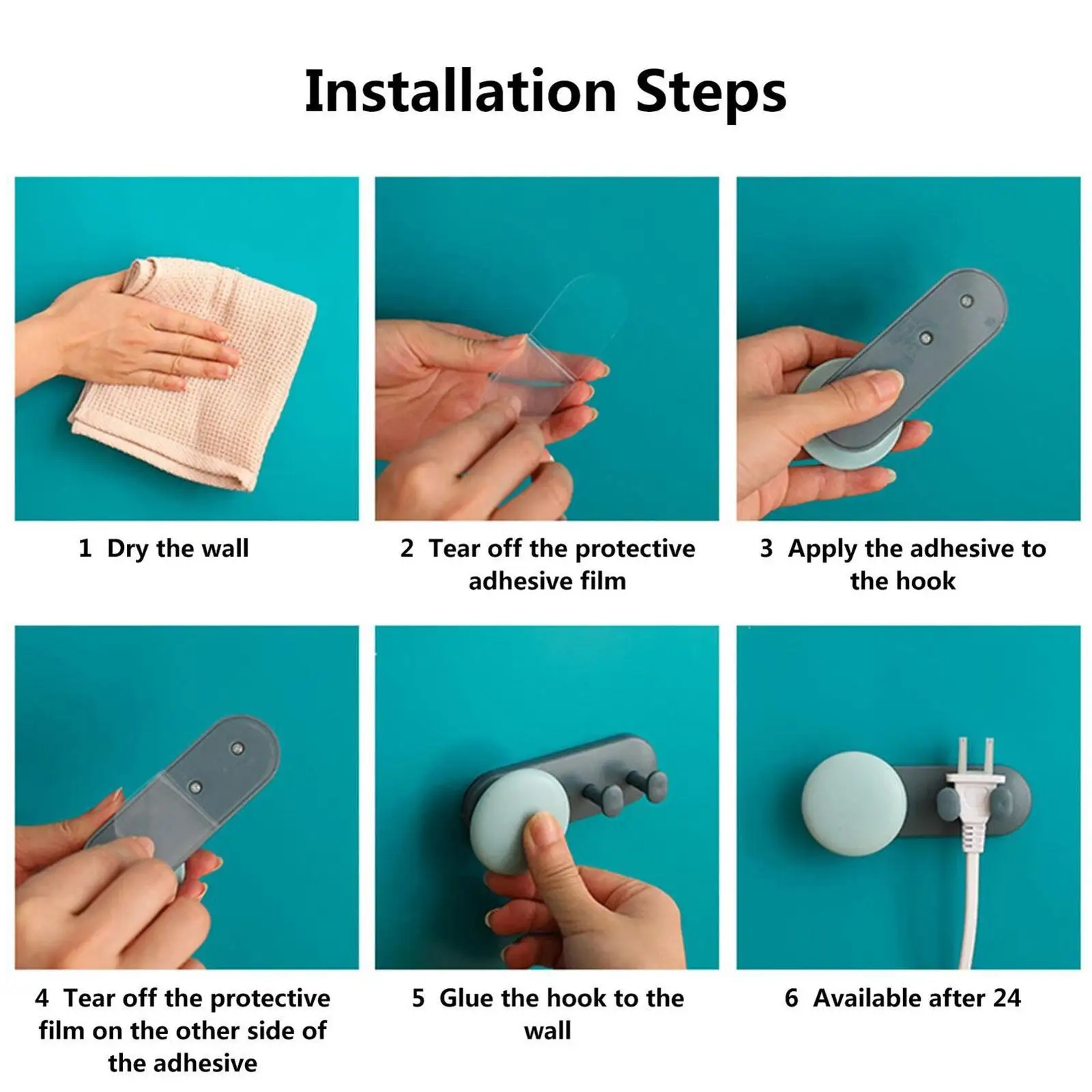 Installation Steps

1 Dry the wall

2 Tear off the protective adhesive film

3 Apply the adhesive to the hook

4 Tear off the protective film on the other side of the adhesive

5 Glue the hook to the wall

6 Available after 24