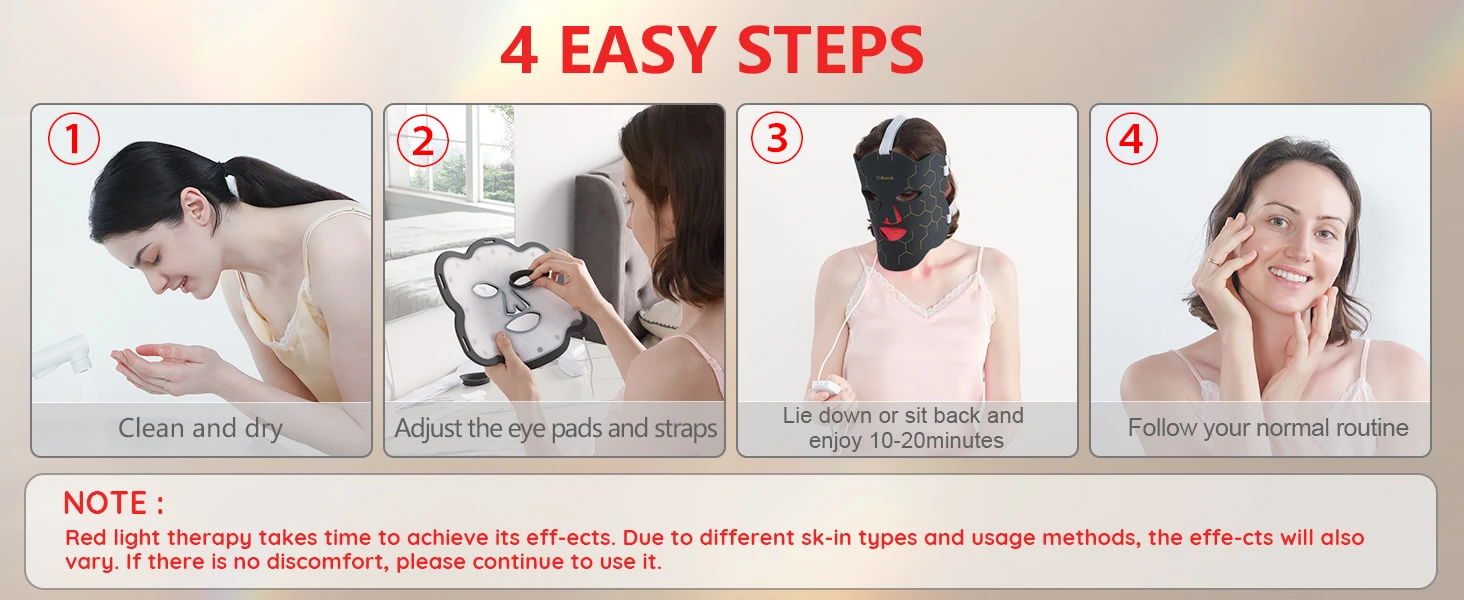 4 EASY STEPS

1
Clean and dry

2
Adjust the eye pads and straps

3
Lie down or sit back and enjoy 10-20minutes

4
Follow your normal routine

NOTE :
Red light therapy takes time to achieve its eff-ects. Due to different sk-in types and usage methods, the effe-cts will also vary. If there is no discomfort, please continue to use it.