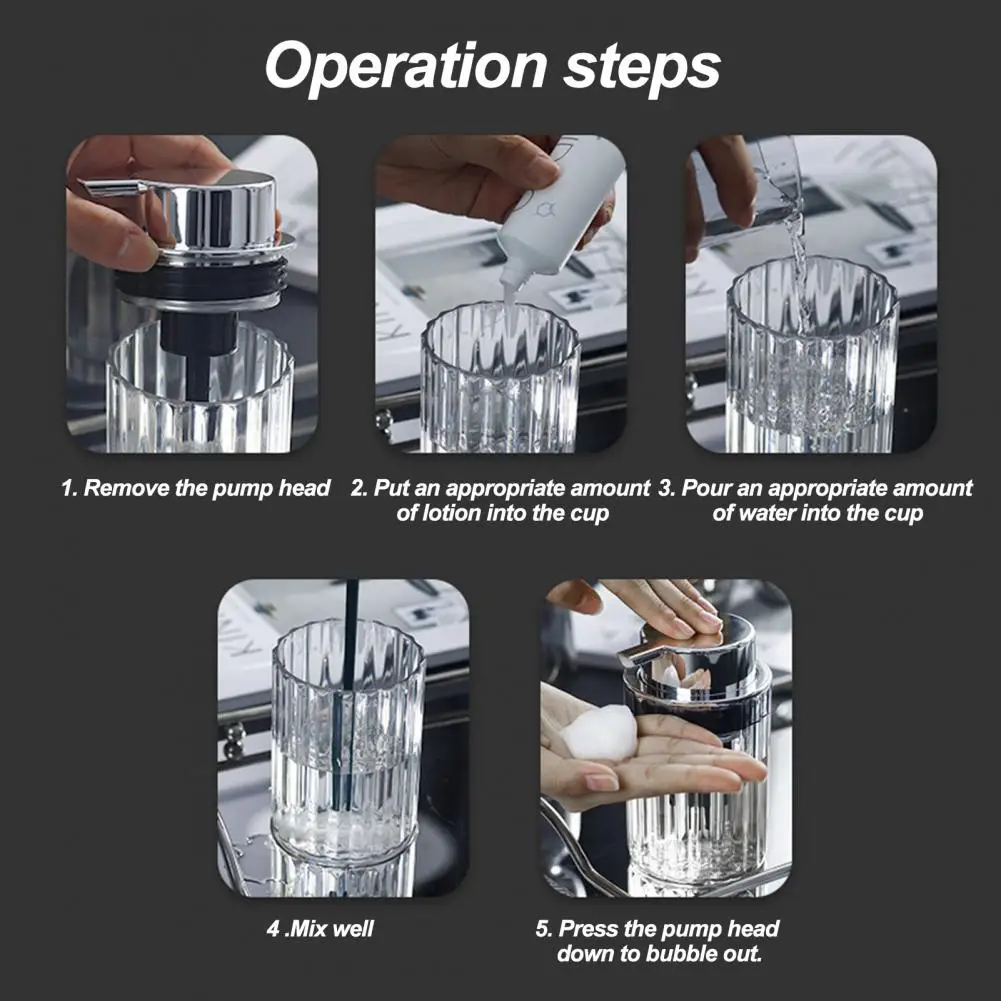 Operation steps

1. Remove the pump head

2. Put an appropriate amount of lotion into the cup

3. Pour an appropriate amount of water into the cup

4 .Mix well

5. Press the pump head down to bubble out.