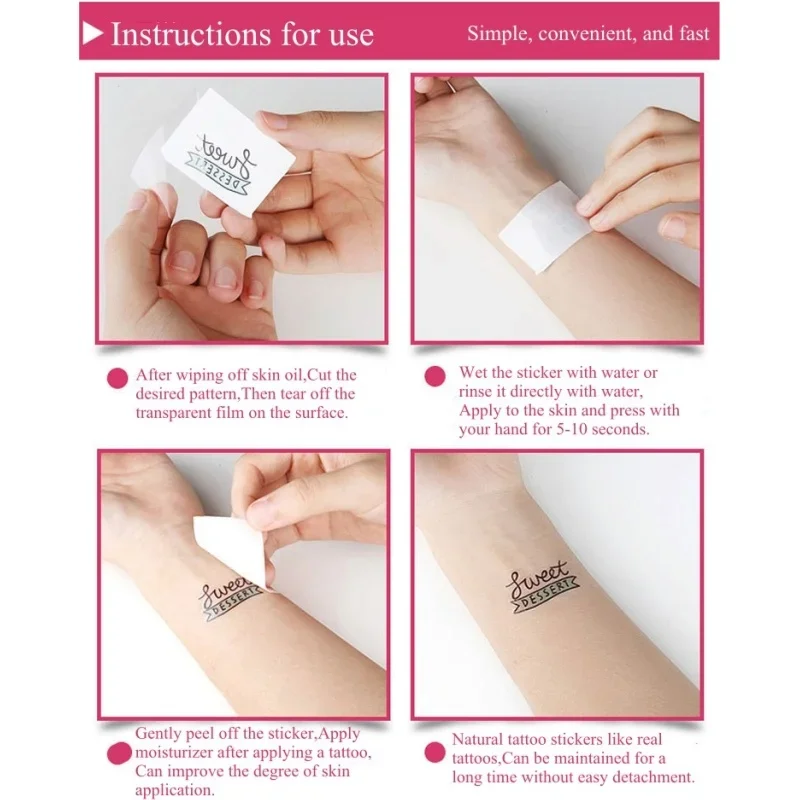 Instructions for use

Simple, convenient, and fast

Sweet DESSERT

After wiping off skin oil,Cut the desired pattern,Then tear off the transparent film on the surface.

Wet the sticker with water or rinse it directly with water, Apply to the skin and press with your hand for 5-10 seconds.

Sweet DESSERT

Sweet DESSERT

Gently peel off the sticker,Apply moisturizer after applying a tattoo, Can improve the degree of skin application.

Natural tattoo stickers like real tattoos,Can be maintained for a long time without easy detachment.