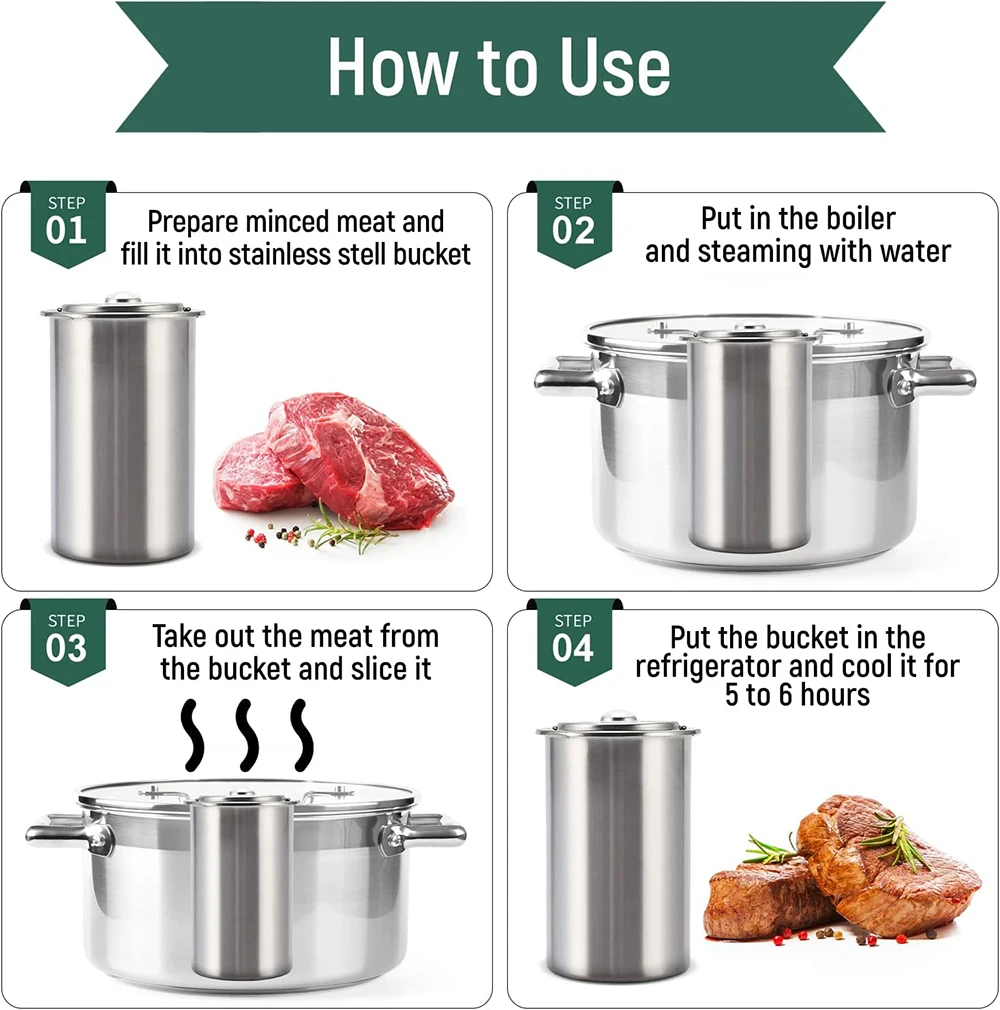 How to Use

STEP
01
Prepare minced meat and fill it into stainless stell bucket

STEP
02
Put in the boiler and steaming with water

STEP
03
Take out the meat from the bucket and slice it

STEP
04
Put the bucket in the refrigerator and cool it for 5 to 6 hours