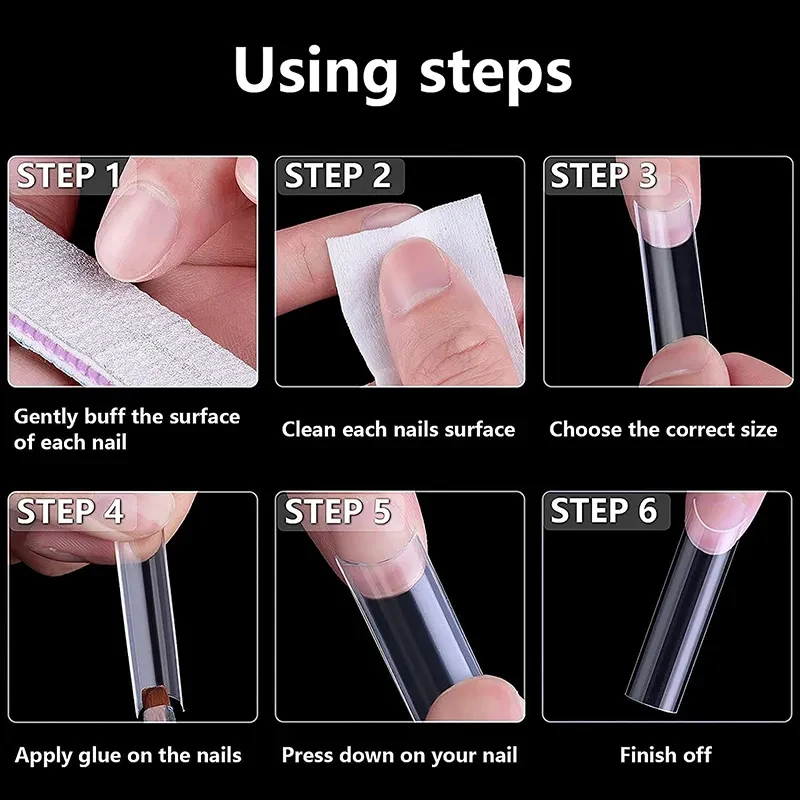 Using steps

STEP 1

Gently buff the surface of each nail

STEP 2

Clean each nails surface

STEP 3

Choose the correct size

STEP 4

Apply glue on the nails

STEP 5

Press down on your nail

STEP 6

Finish off