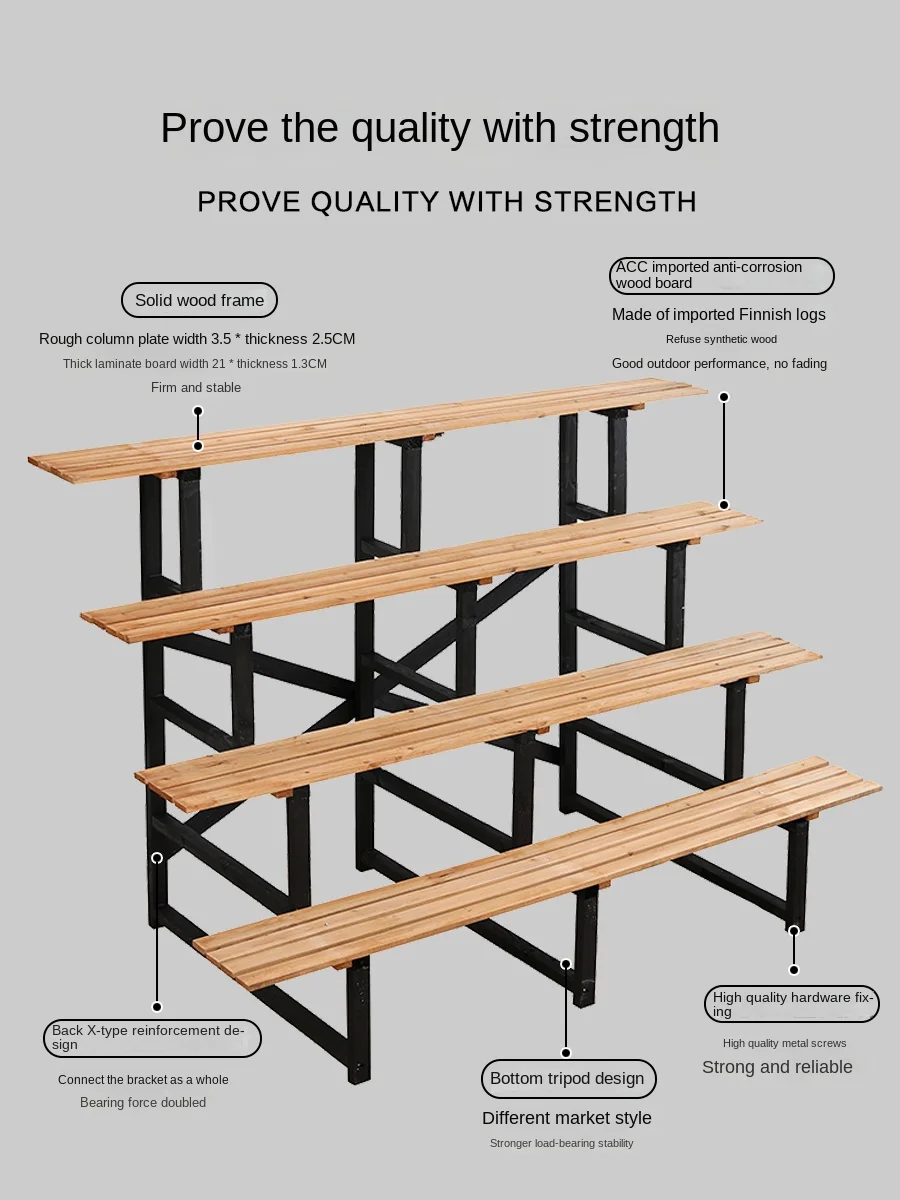 Prove the quality with strength

PROVE QUALITY WITH STRENGTH

Solid wood frame

Rough column plate width 3.5 * thickness 2.5CM

Thick laminate board width 21 * thickness 1.3CM

Firm and stable

ACC imported anti-corrosion wood board

Made of imported Finnish logs

Refuse synthetic wood

Good outdoor performance, no fading

Back X-type reinforcement design

Connect the bracket as a whole

Bearing force doubled

Bottom tripod design

Different market style

Stronger load-bearing stability

High quality hardware fixing

High quality metal screws

Strong and reliable