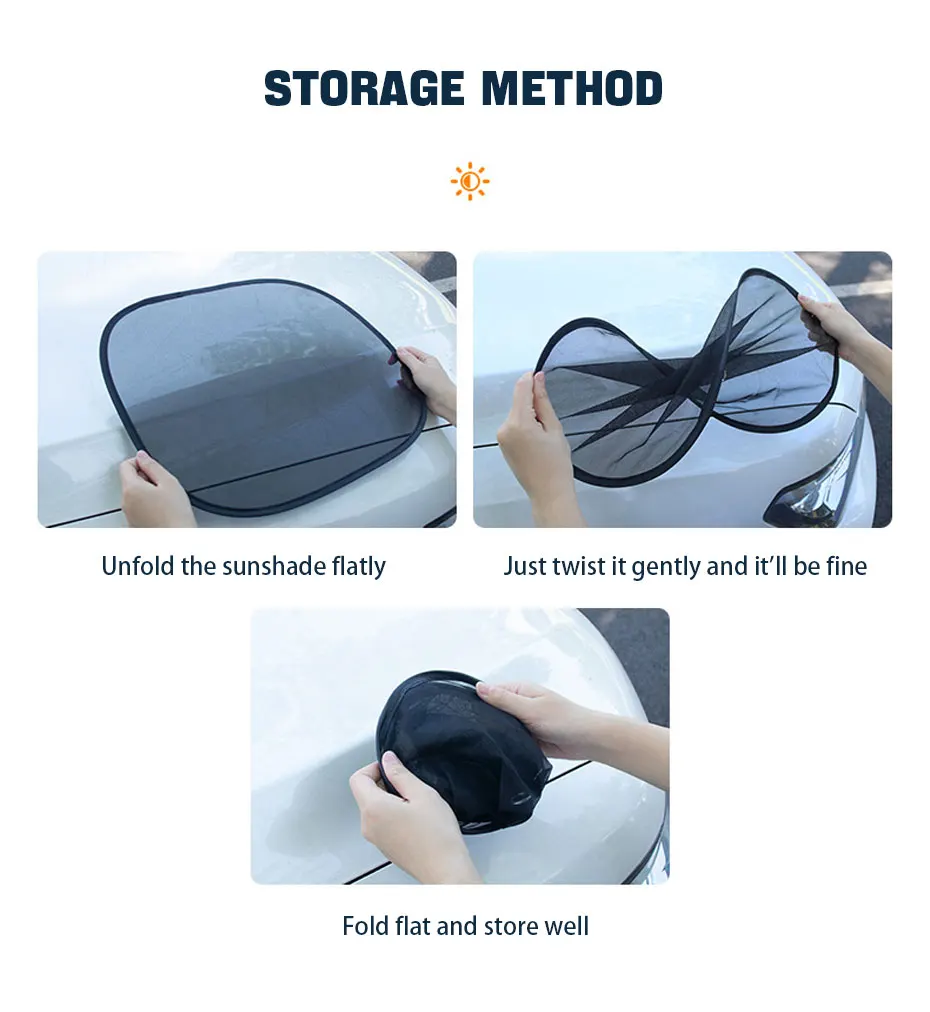 STORAGE METHOD

Unfold the sunshade flatly

Just twist it gently and it'll be fine

Fold flat and store well