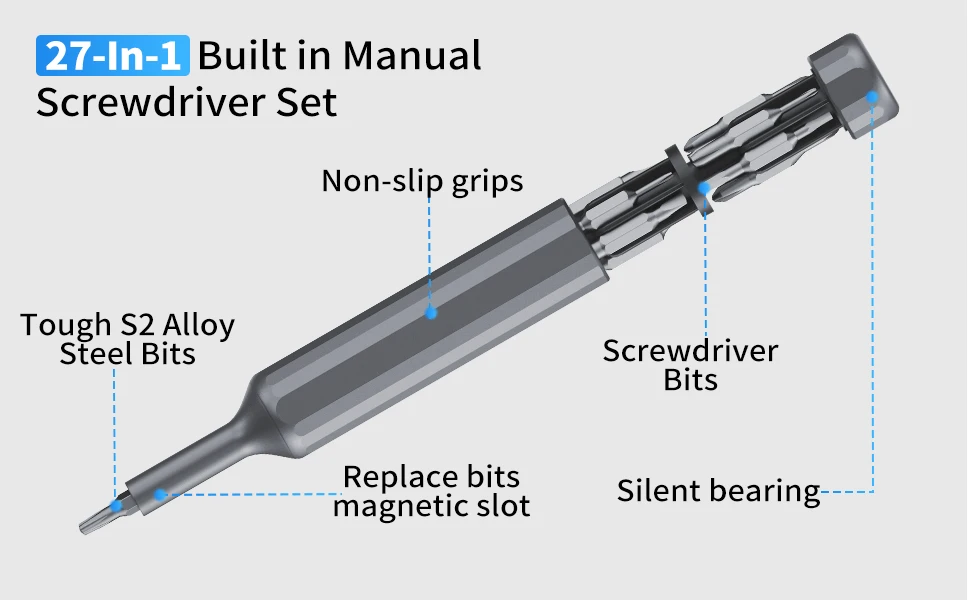 27-In-1 Built in Manual Screwdriver Set

Non-slip grips

Tough S2 Alloy Steel Bits

Screwdriver Bits

Replace bits magnetic slot

Silent bearing