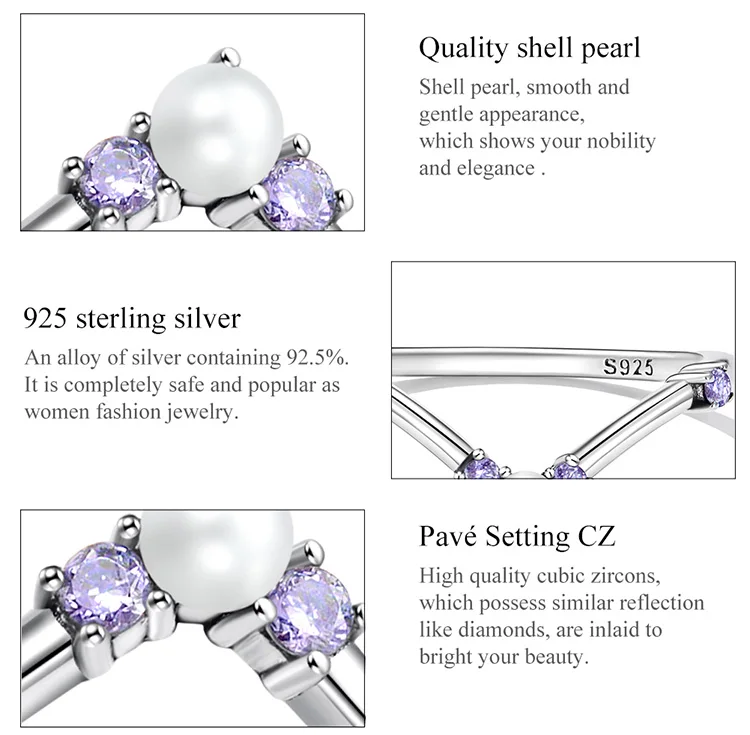 Quality shell pearl

Shell pearl, smooth and gentle appearance, which shows your nobility and elegance .

925 sterling silver

An alloy of silver containing 92.5%. It is completely safe and popular as women fashion jewelry.

S925

Pavé Setting CZ

High quality cubic zircons, which possess similar reflection like diamonds, are inlaid to bright your beauty.