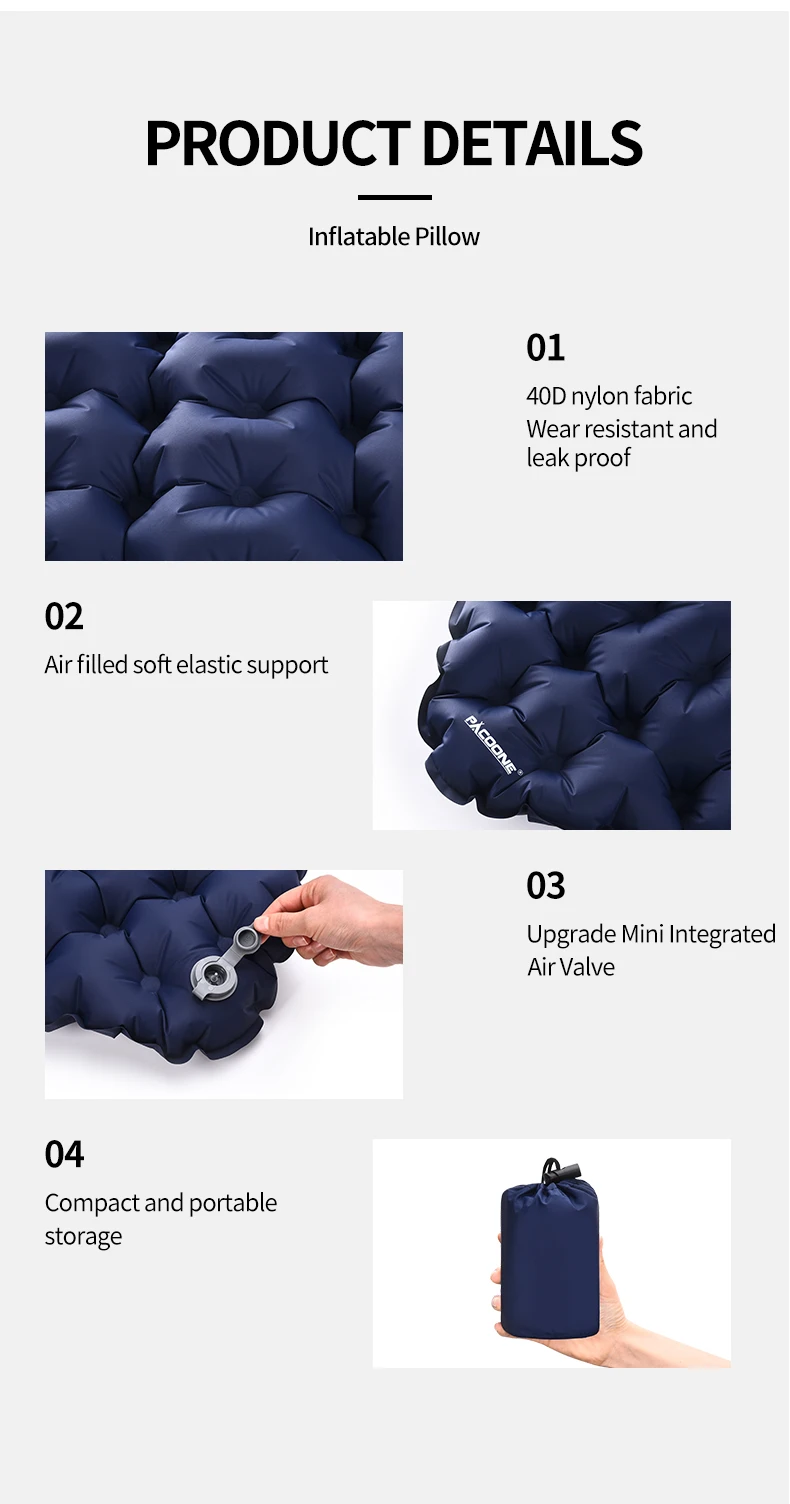 PRODUCT DETAILS

Inflatable Pillow

01

40D nylon fabric
Wear resistant and leak proof

02

Air filled soft elastic support

PACOONE®

03

Upgrade Mini Integrated Air Valve

04

Compact and portable storage