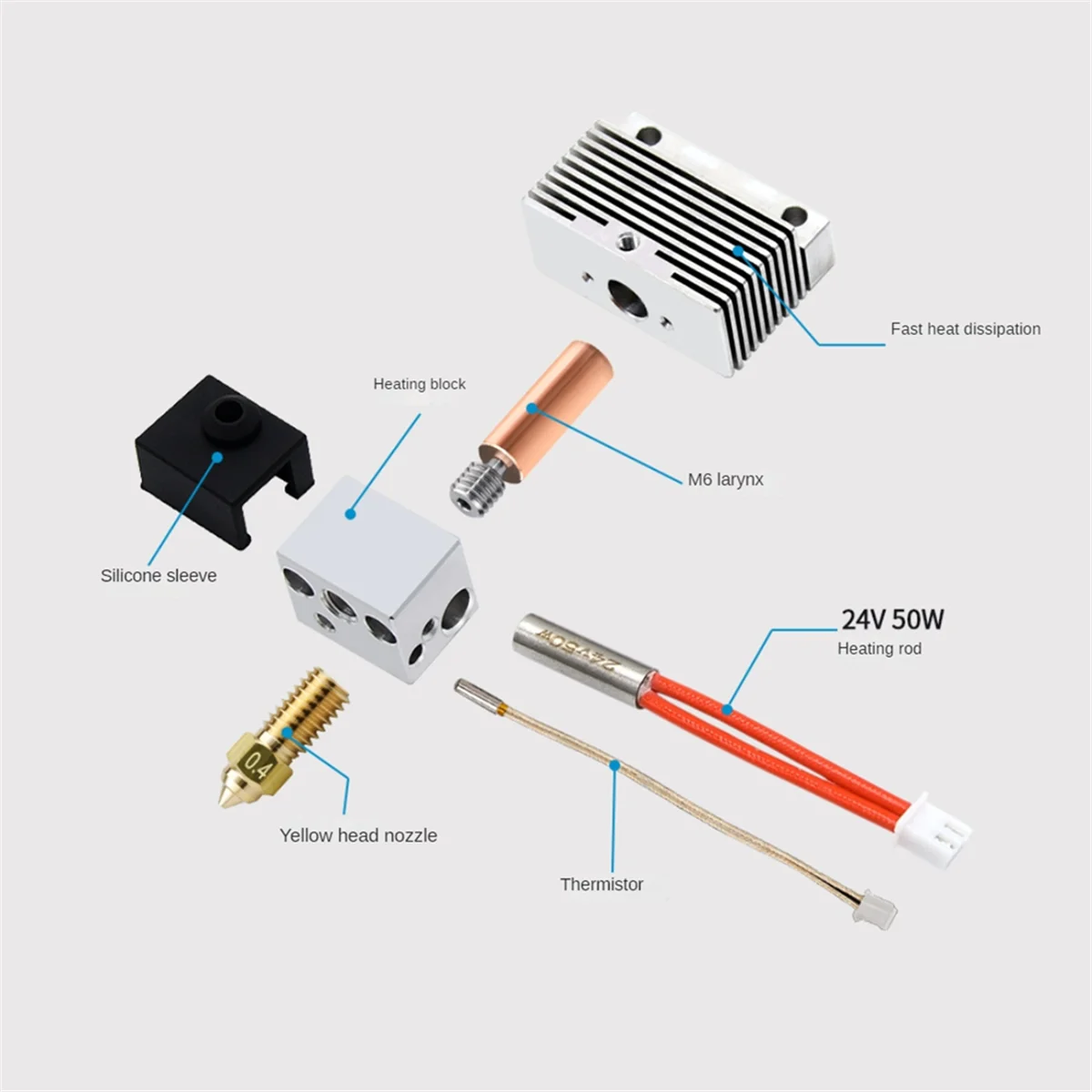 Fast heat dissipation

Heating block

M6 larynx

Silicone sleeve

24V 50W
Heating rod

24V50W

0.4

Yellow head nozzle

Thermistor