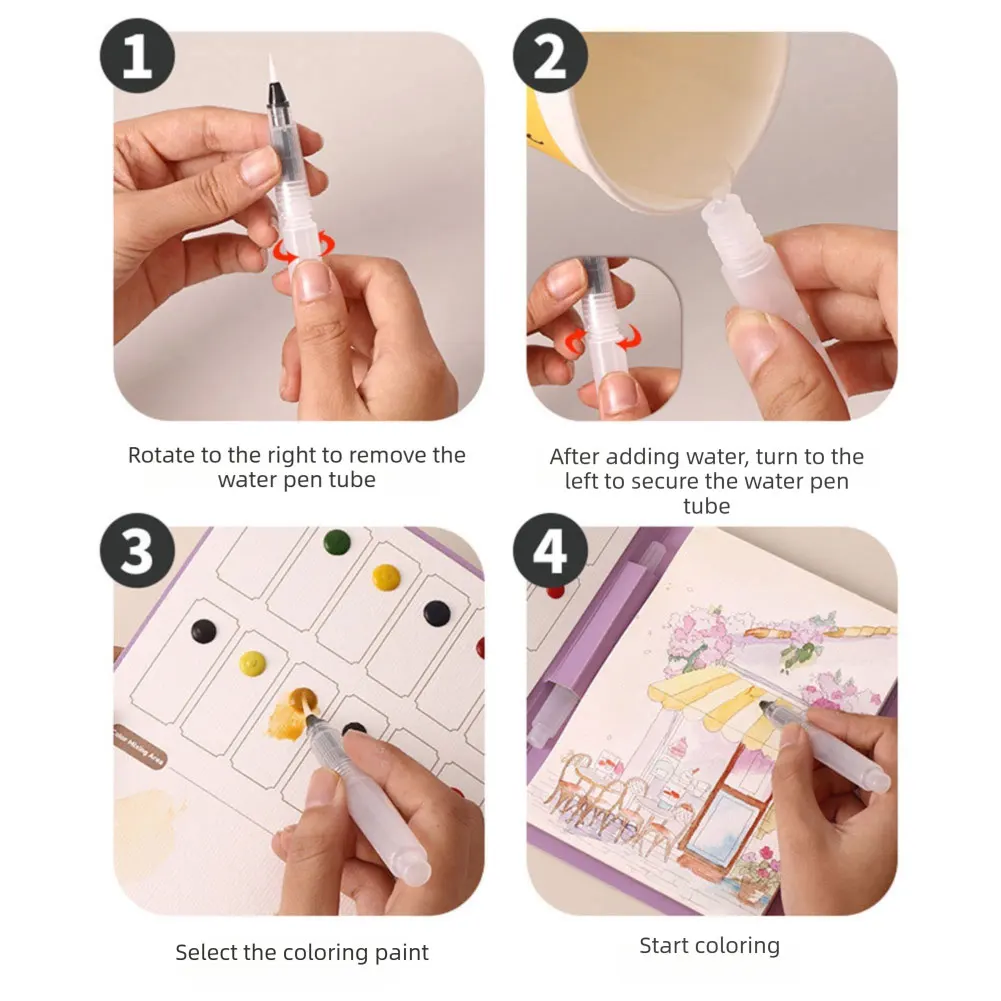 1

Rotate to the right to remove the water pen tube

2

After adding water, turn to the left to secure the water pen tube

3

Color Mixing Area

Select the coloring paint

4

Start coloring