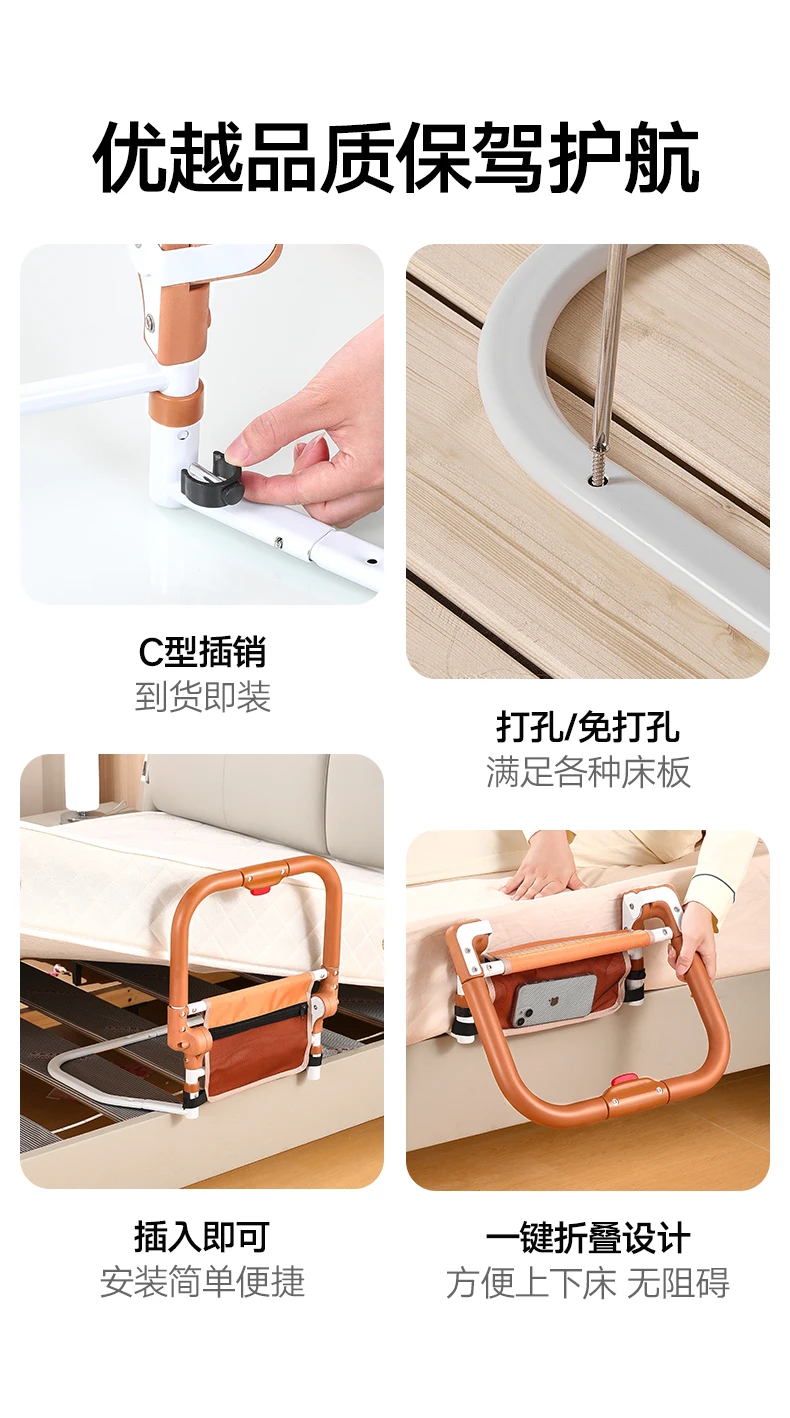 优越品质保驾护航

C型插销
到货即装

打孔/免打孔
满足各种床板

插入即可
安装简单便捷

一键折叠设计
方便上下床 无阻碍