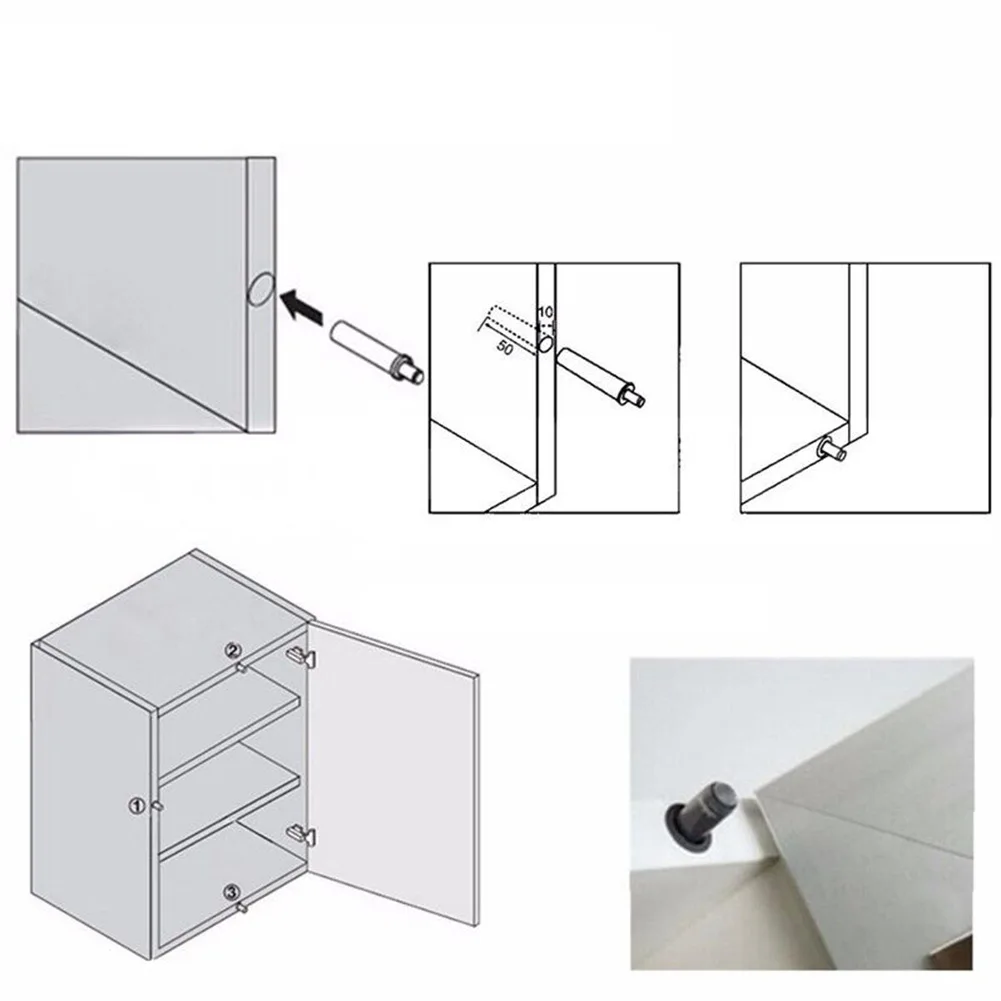 10
50

②
①
③