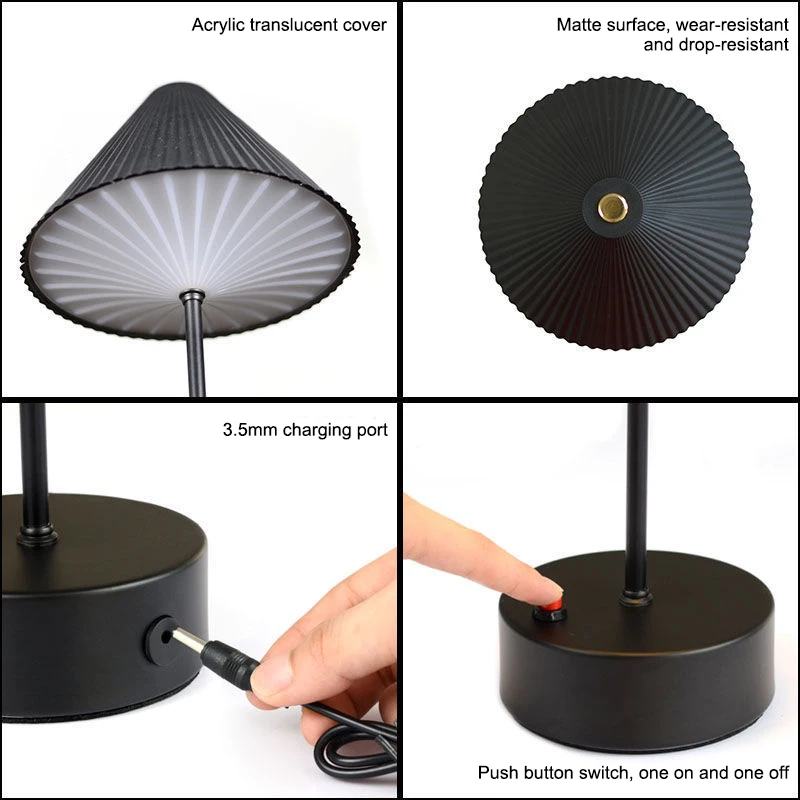 Acrylic translucent cover

Matte surface, wear-resistant and drop-resistant

3.5mm charging port

Push button switch, one on and one off