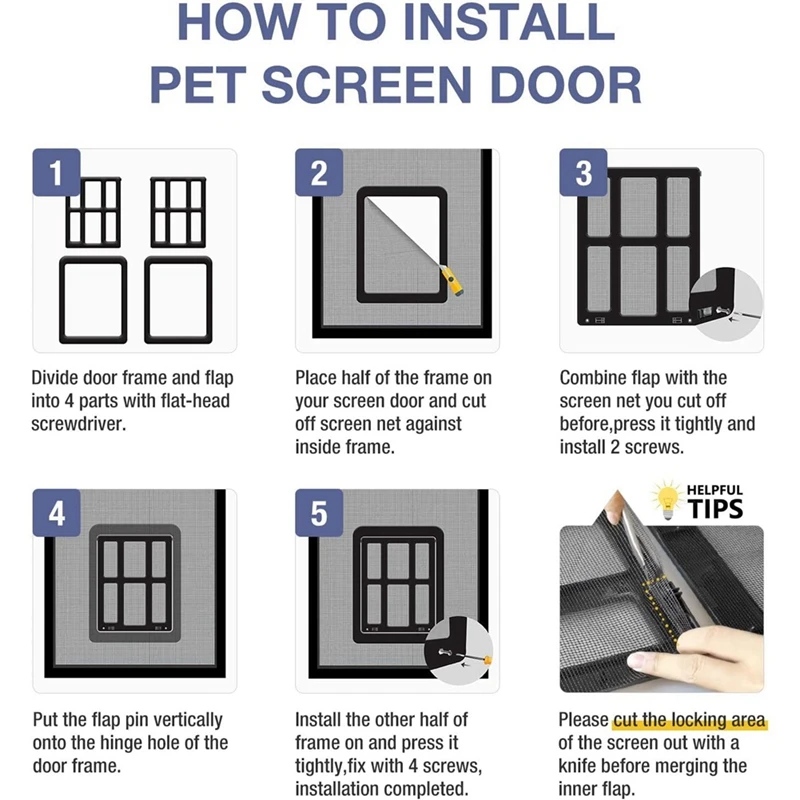 HOW TO INSTALL
PET SCREEN DOOR

1

Divide door frame and flap into 4 parts with flat-head screwdriver.

2

Place half of the frame on your screen door and cut off screen net against inside frame.

3

Combine flap with the screen net you cut off before,press it tightly and install 2 screws.

4

Put the flap pin vertically onto the hinge hole of the door frame.

5

Install the other half of frame on and press it tightly,fix with 4 screws, installation completed.

HELPFUL TIPS

Please cut the locking area of the screen out with a knife before merging the inner flap.