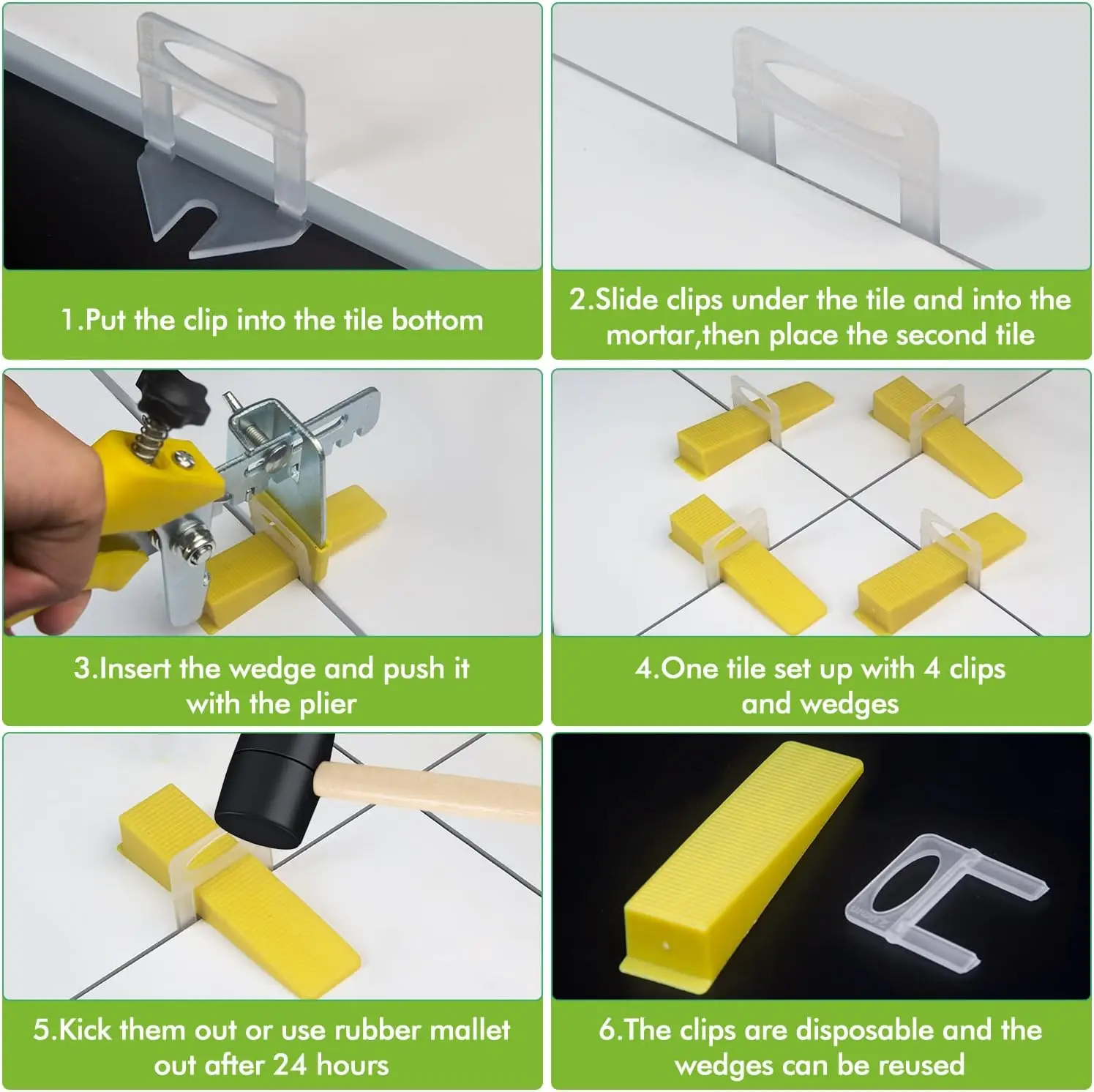 1.Put the clip into the tile bottom

2.Slide clips under the tile and into the mortar,then place the second tile

3.Insert the wedge and push it with the plier

4.One tile set up with 4 clips and wedges

5.Kick them out or use rubber mallet out after 24 hours

6.The clips are disposable and the wedges can be reused