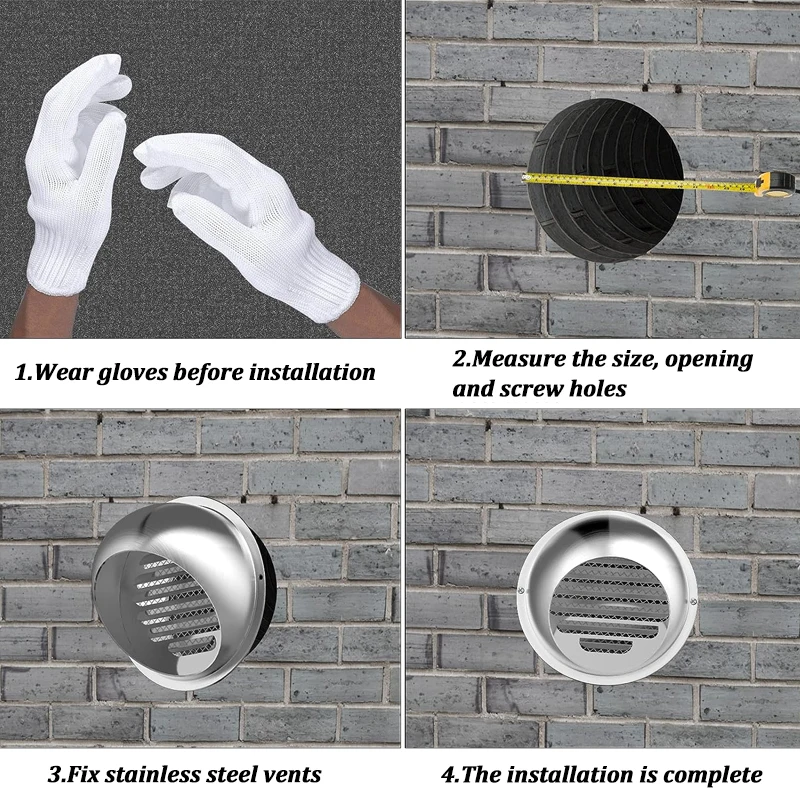 1.Wear gloves before installation

2.Measure the size, opening and screw holes

3.Fix stainless steel vents

4.The installation is complete