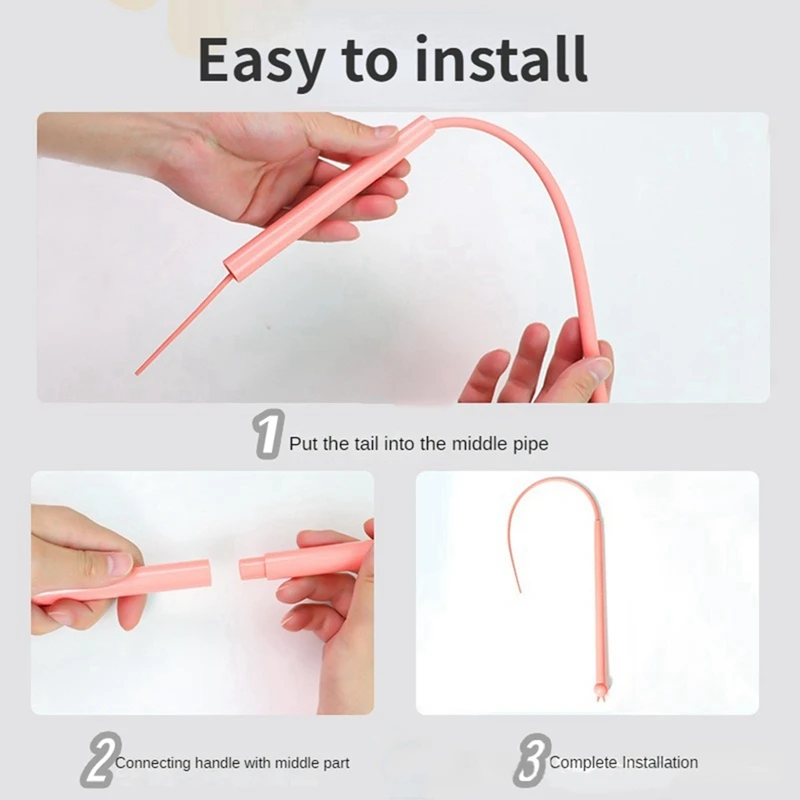 Easy to install

1 Put the tail into the middle pipe

2 Connecting handle with middle part

3 Complete Installation