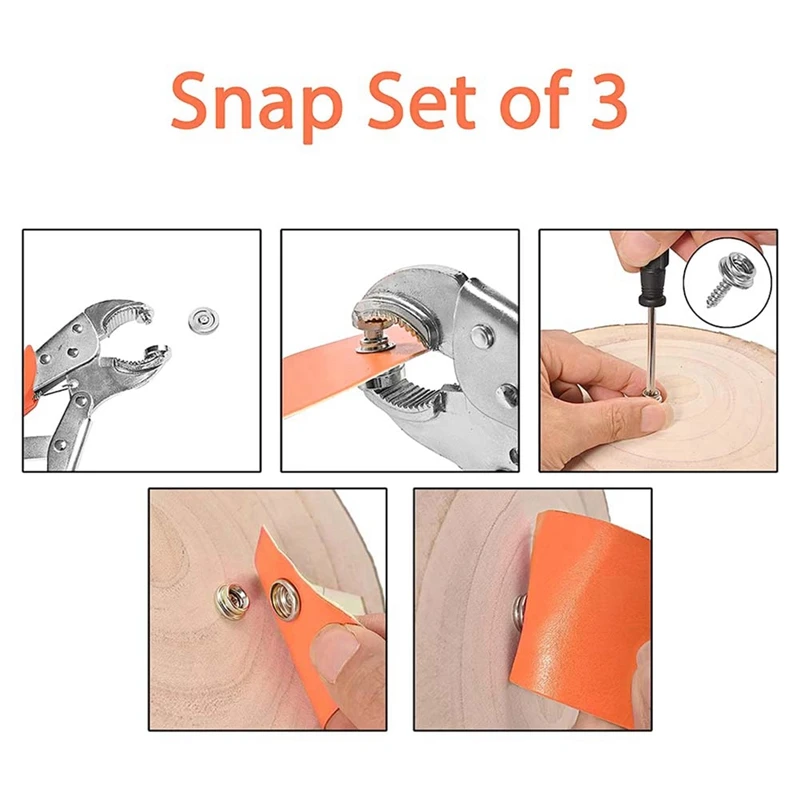 Snap Set of 3