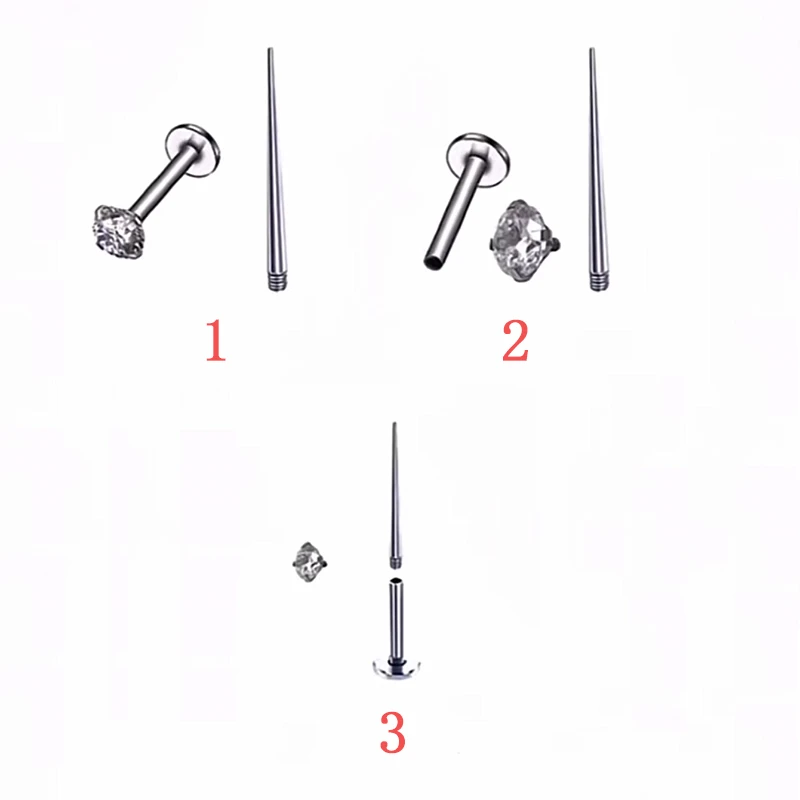 1

2

3