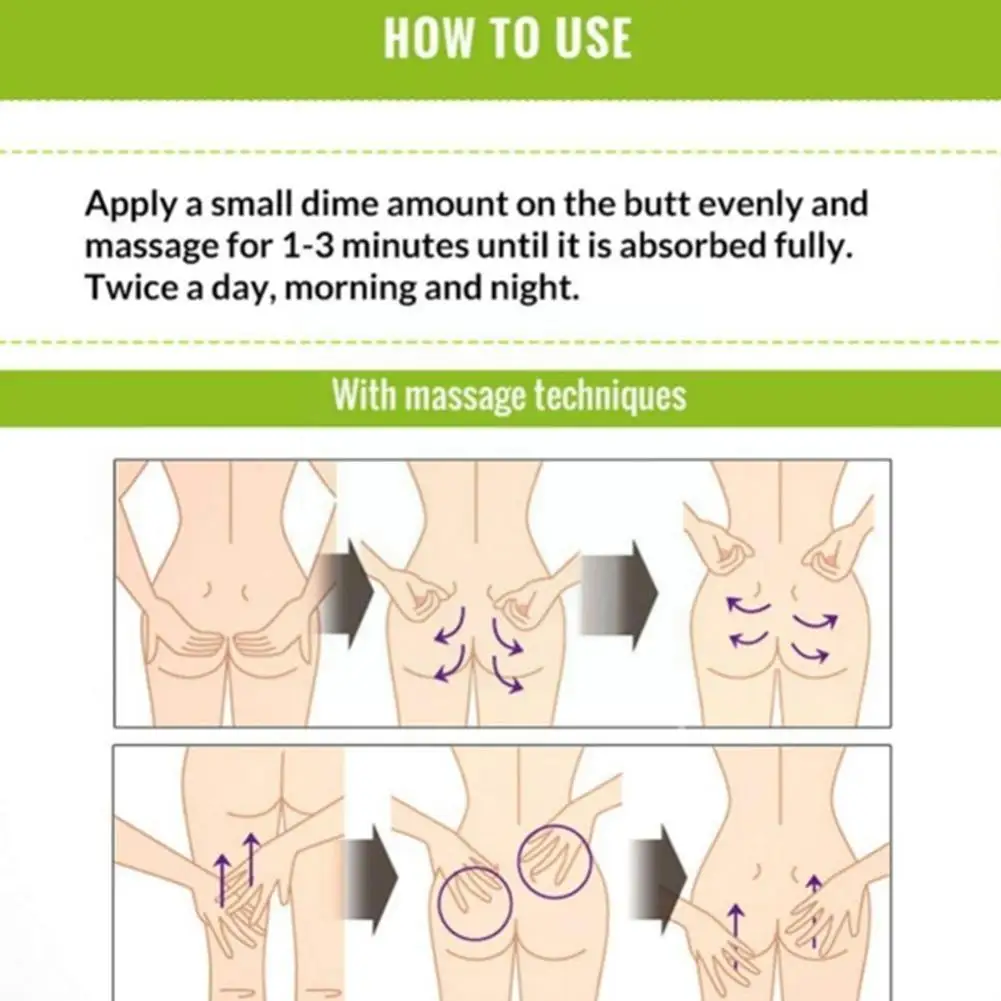 HOW TO USE

Apply a small dime amount on the butt evenly and massage for 1-3 minutes until it is absorbed fully. Twice a day, morning and night.

With massage techniques