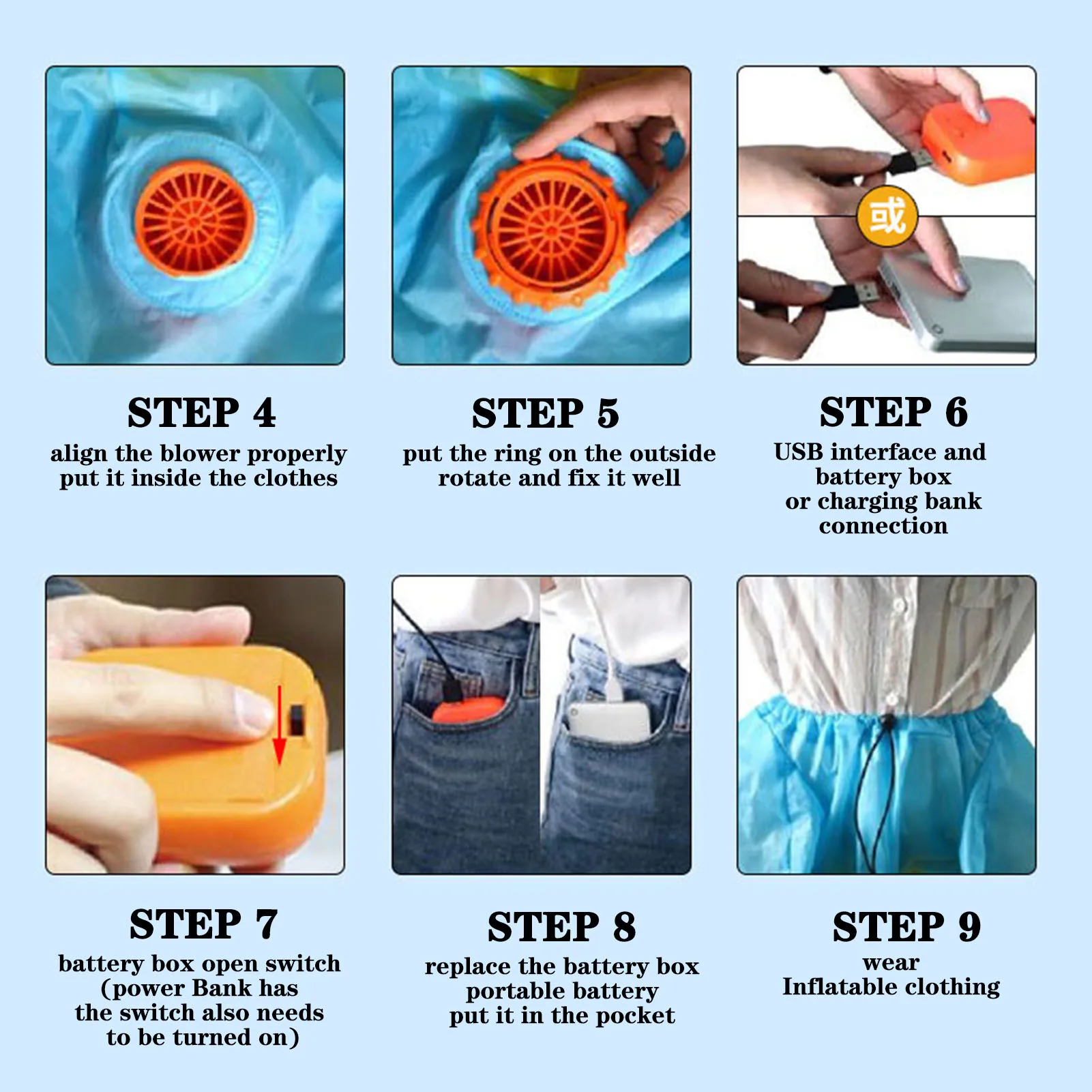 或

STEP 4
align the blower properly put it inside the clothes

STEP 5
put the ring on the outside rotate and fix it well

STEP 6
USB interface and battery box or charging bank connection

STEP 7
battery box open switch (power Bank has the switch also needs to be turned on)

STEP 8
replace the battery box portable battery put it in the pocket

STEP 9
wear Inflatable clothing