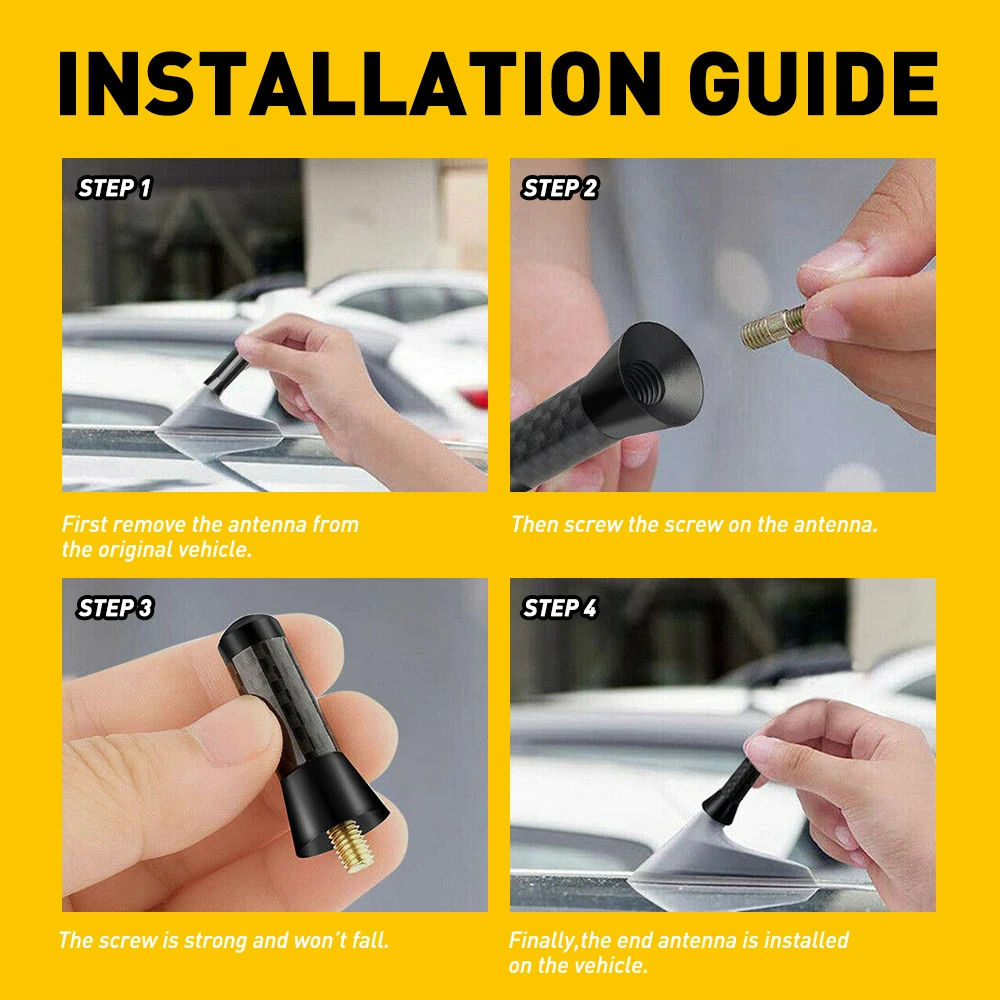 INSTALLATION GUIDE

STEP 1

First remove the antenna from the original vehicle.

STEP 2

Then screw the screw on the antenna.

STEP 3

The screw is strong and won't fall.

STEP 4

Finally,the end antenna is installed on the vehicle.